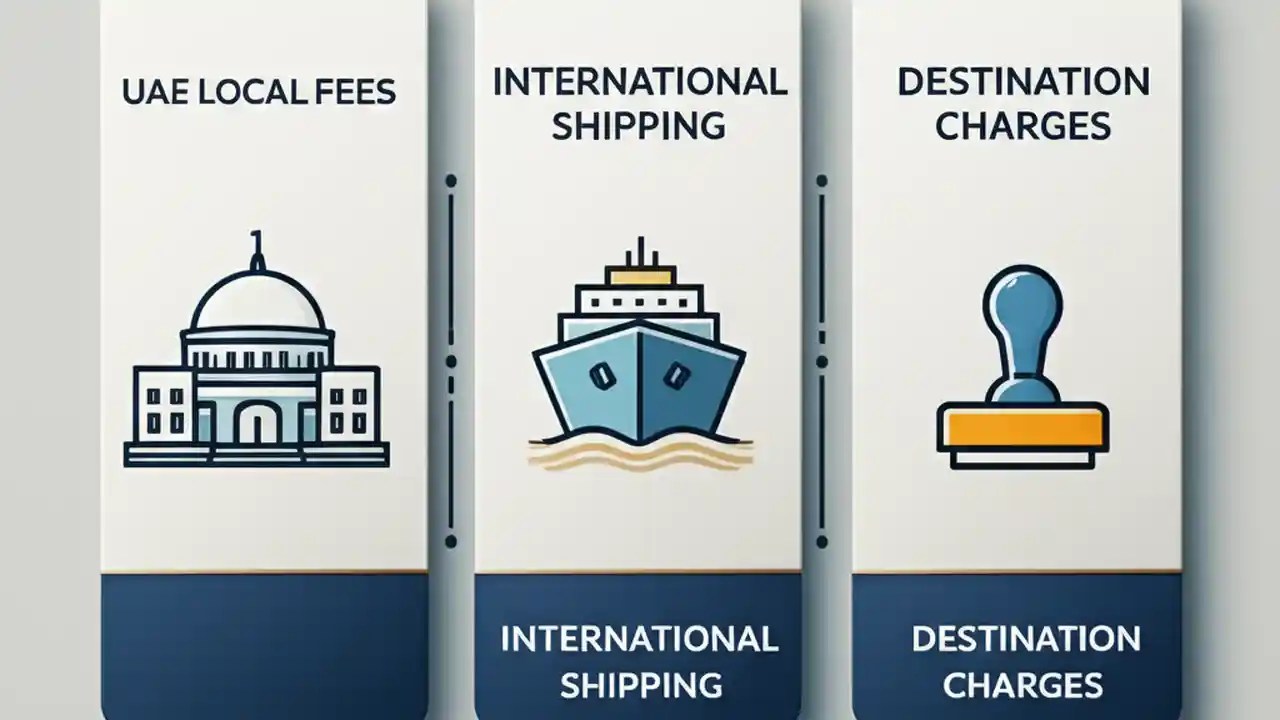 UAE LOCAL FEES

INTERNATIONAL SHIPPING

INTERNATIONAL SHIPPING

DESTINATION CHARGES

DESTINATION CHARGES