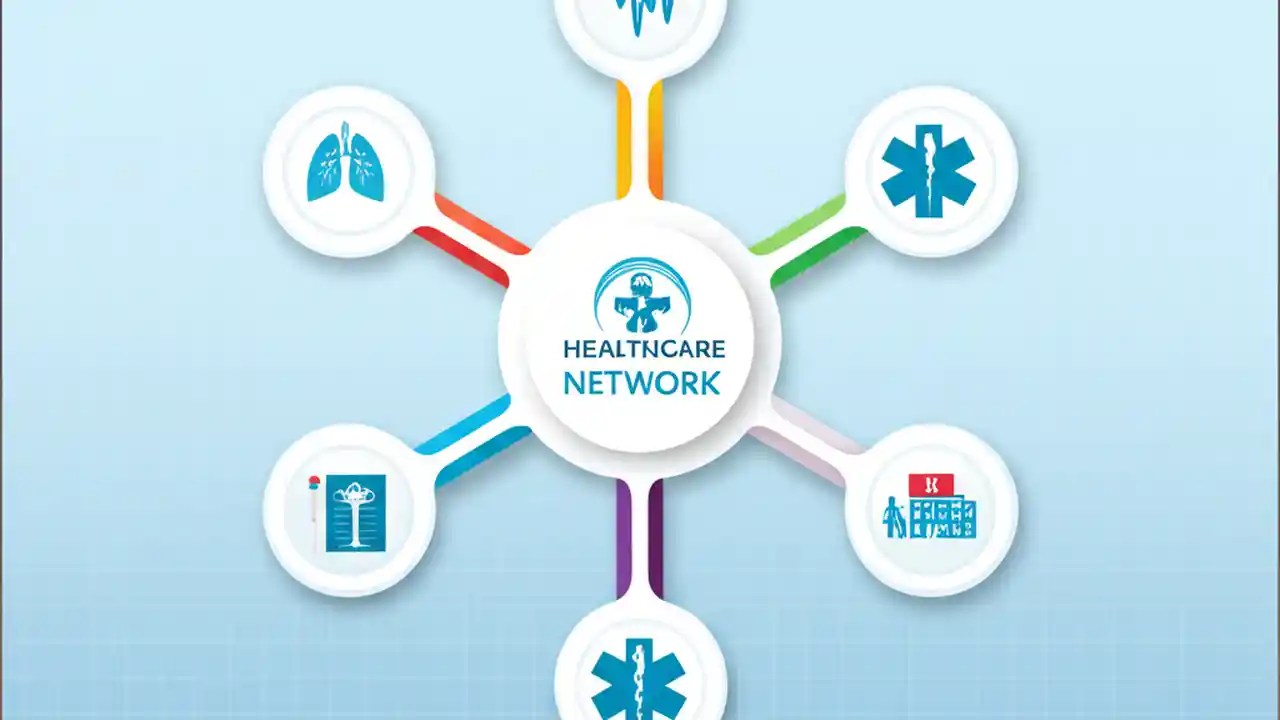 HEALTNCARE
NETWORK