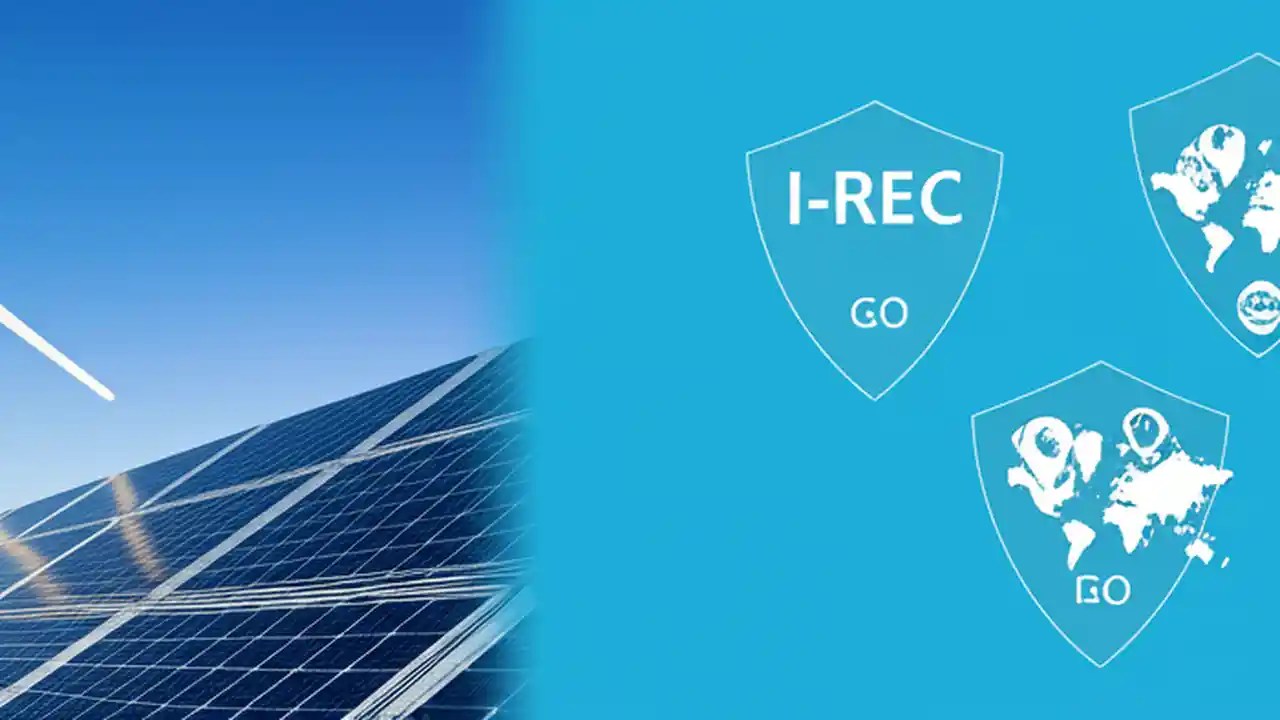 I-REC

GO

GO