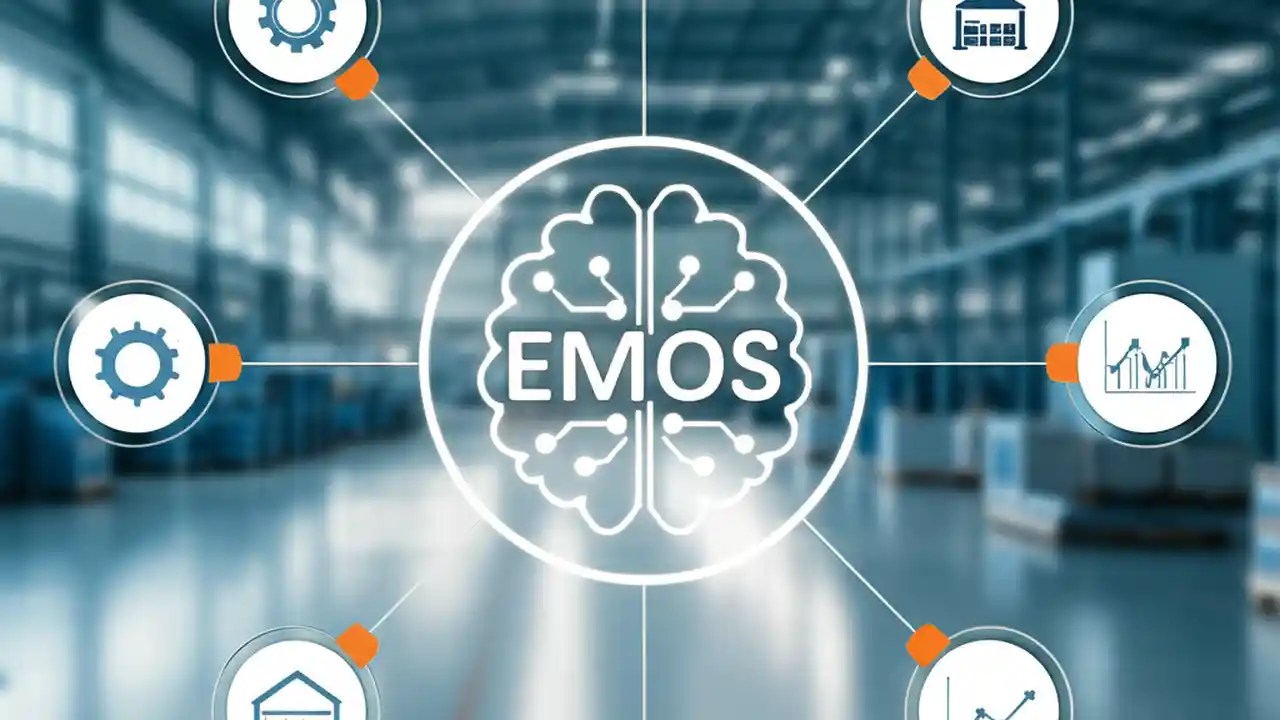 EMOS