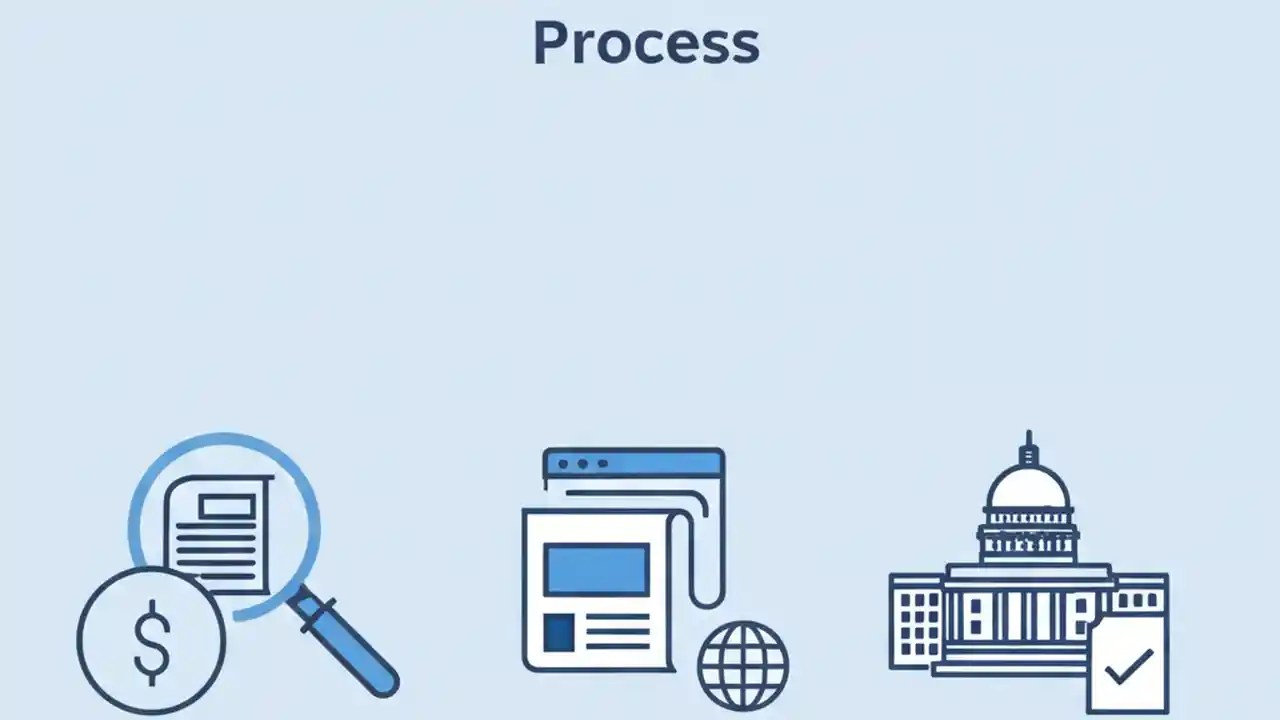 Process

$