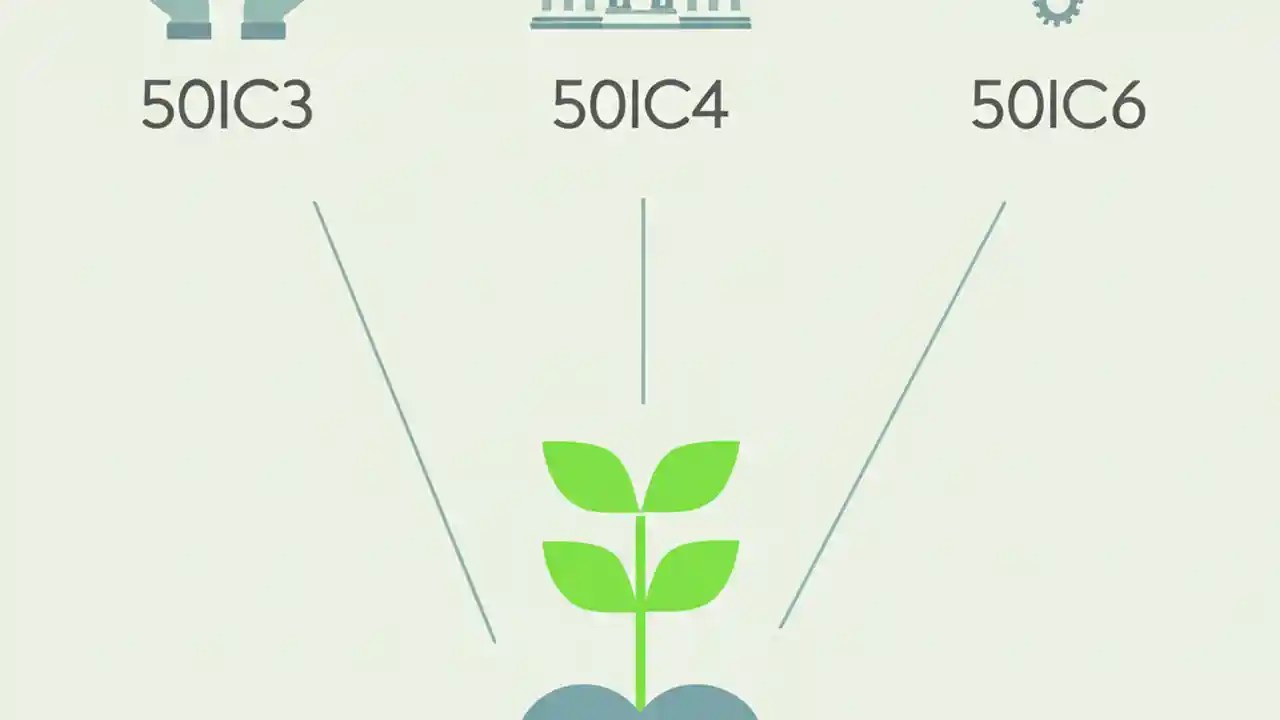 50IC3

50IC4

50IC6