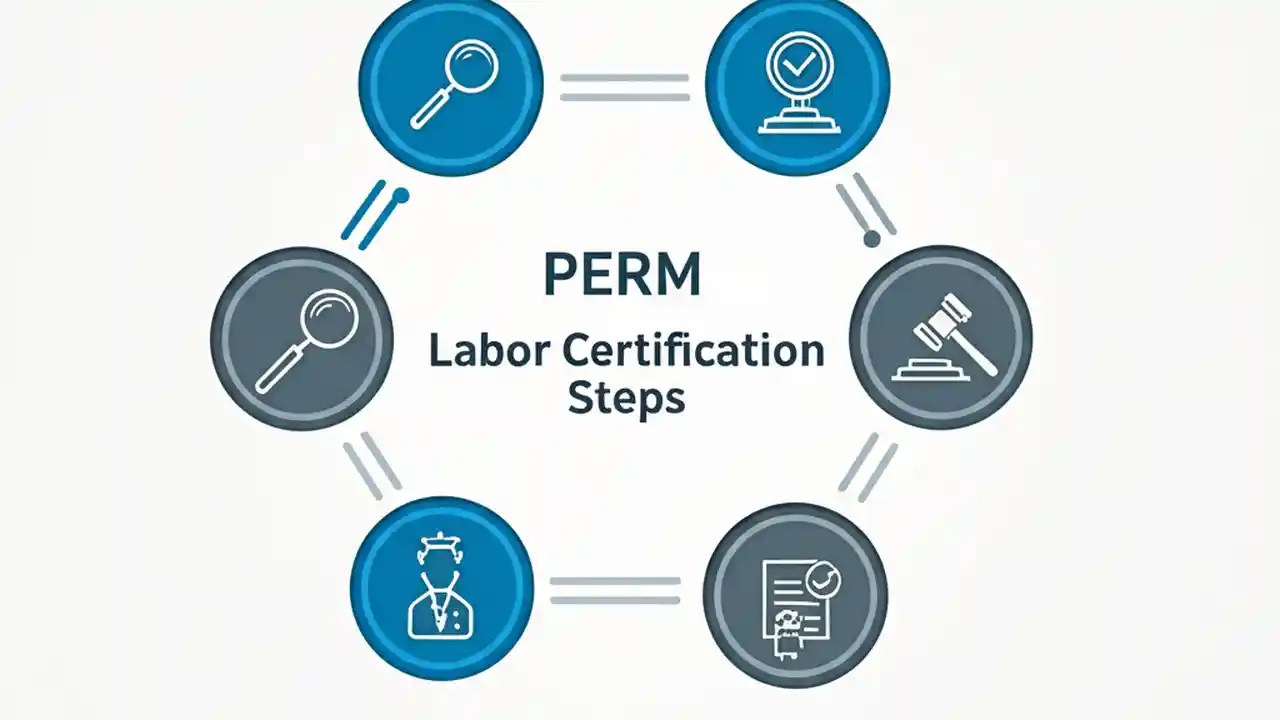 PERM

Labor Certification Steps