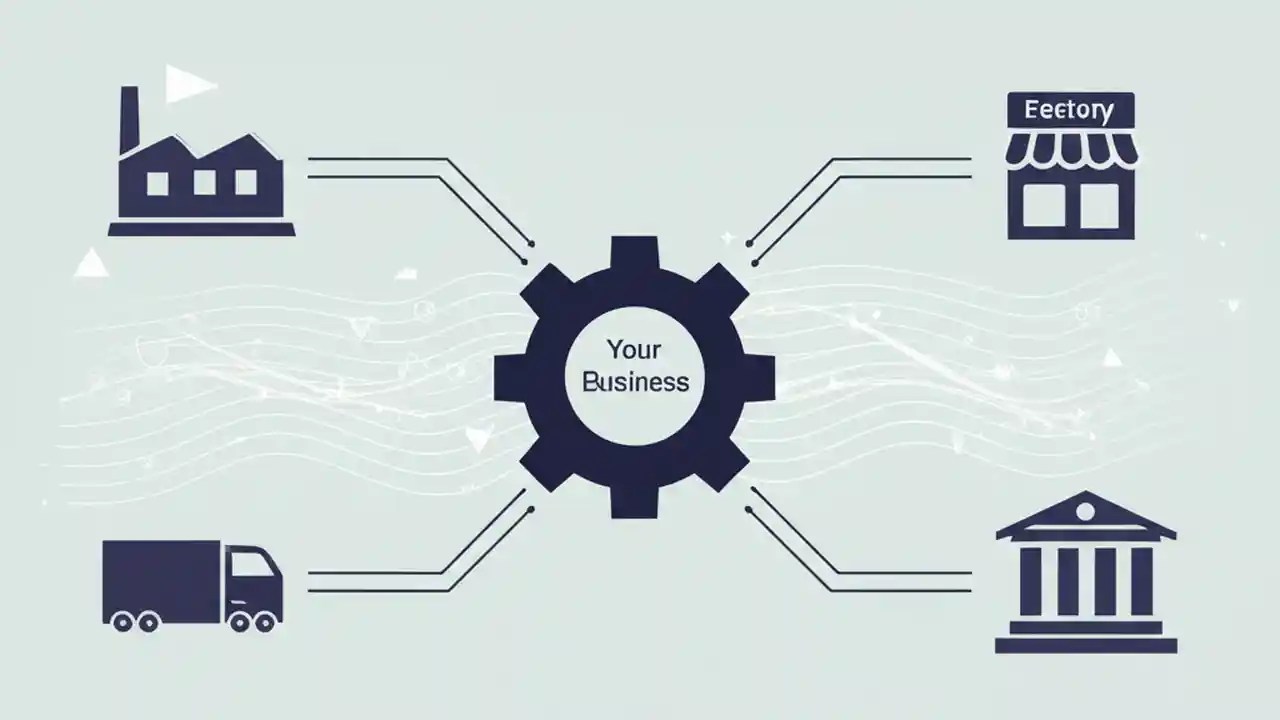 Eectory

Your Business