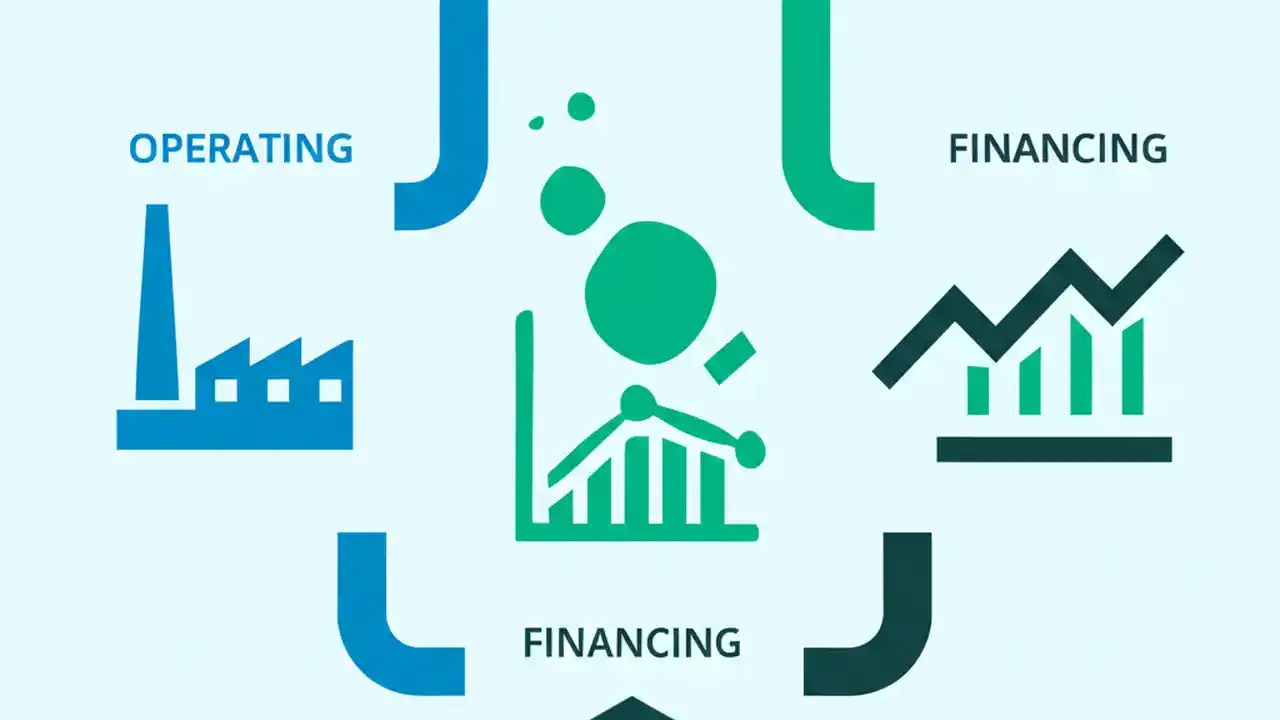 OPERATING

FINANCING

FINANCING