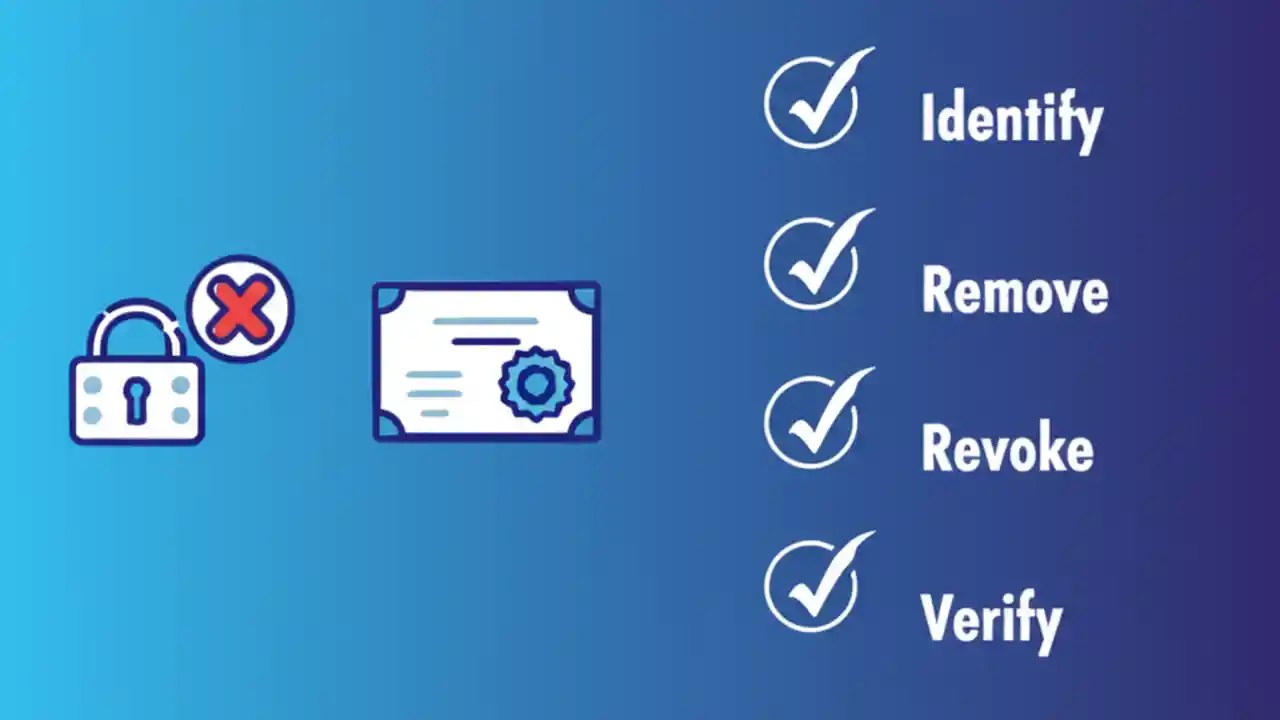 Identify

Remove

Revoke

Verify