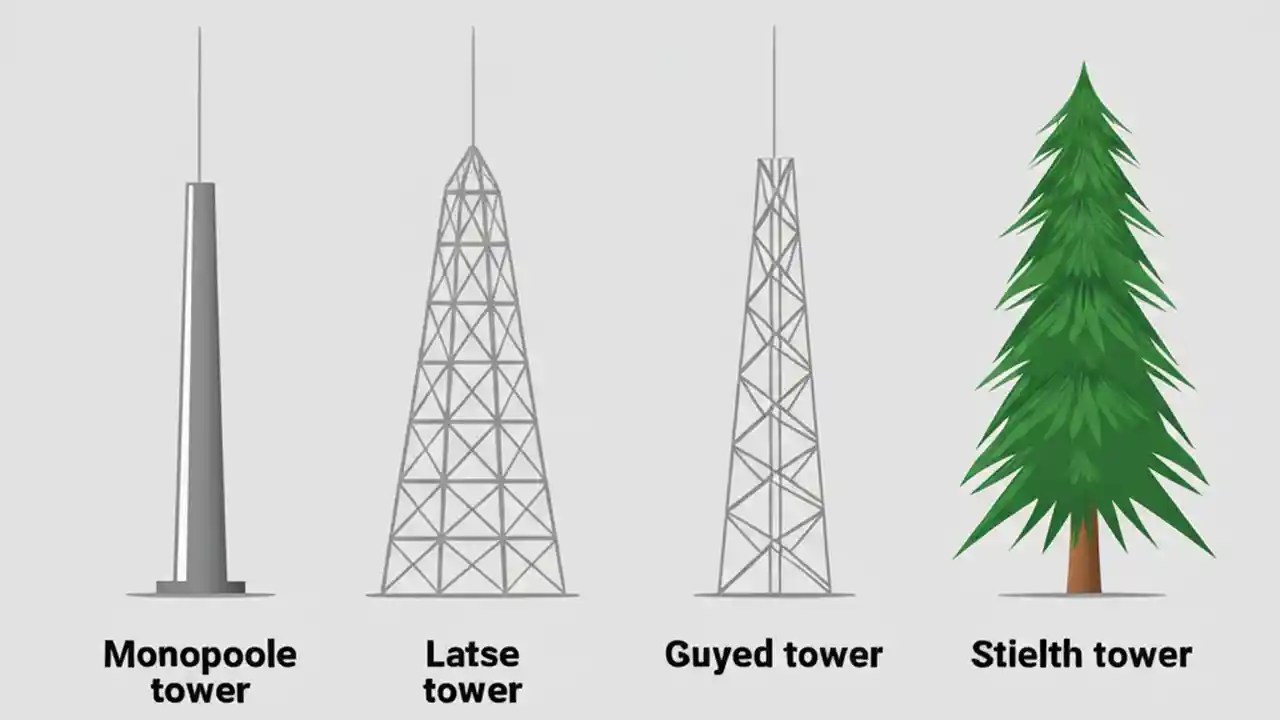 Monopoole tower

Latse tower

Guyed tower

Stielth tower