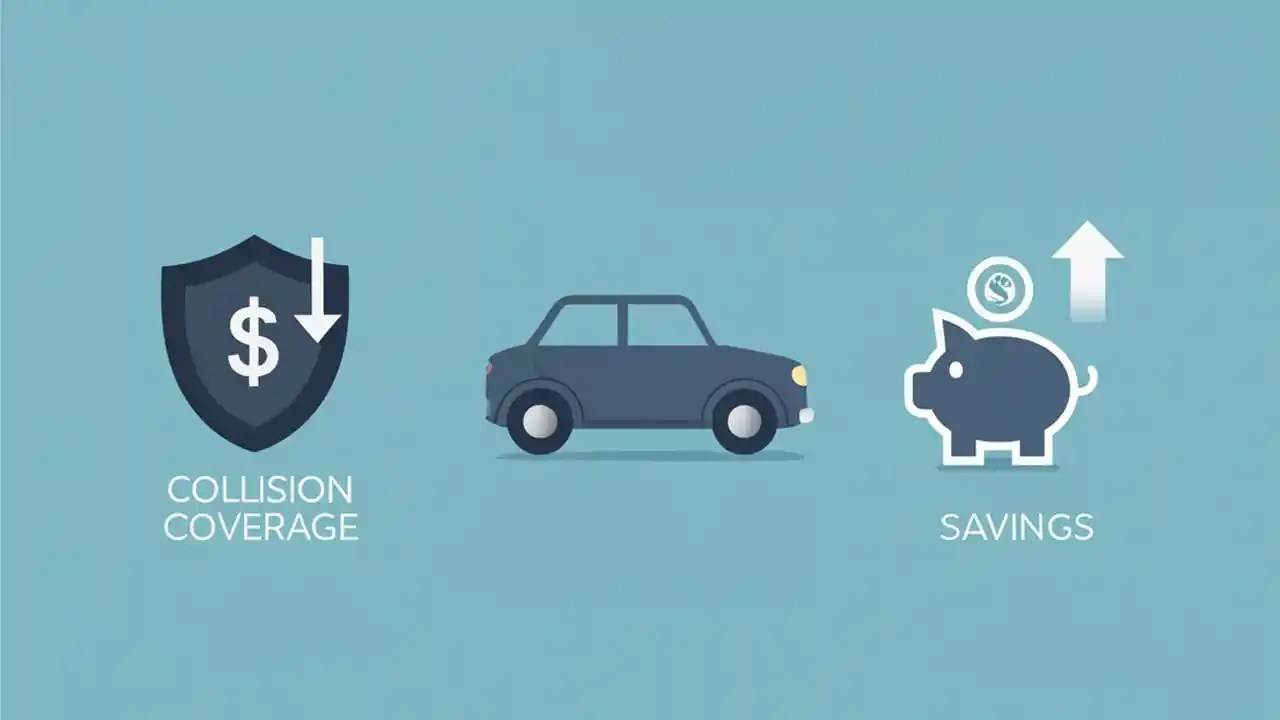 $

COLLISION COVERAGE

SAVINGS