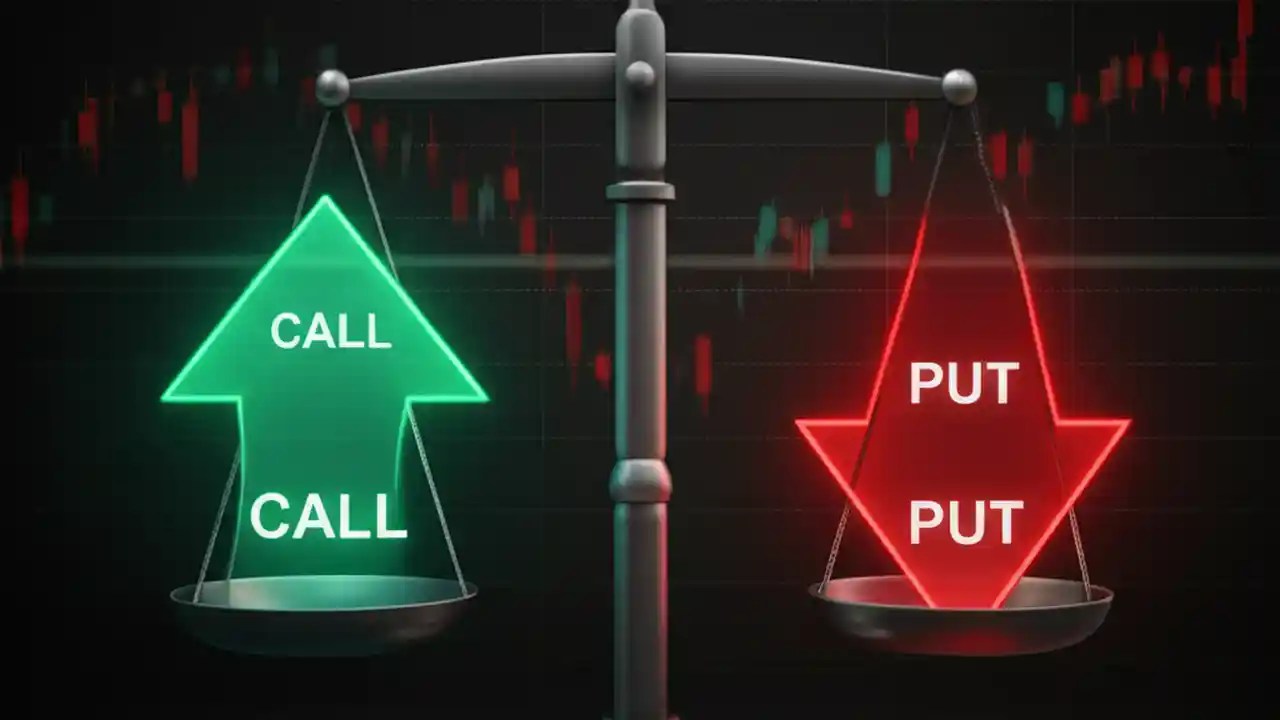 CALL
CALL
PUT
PUT