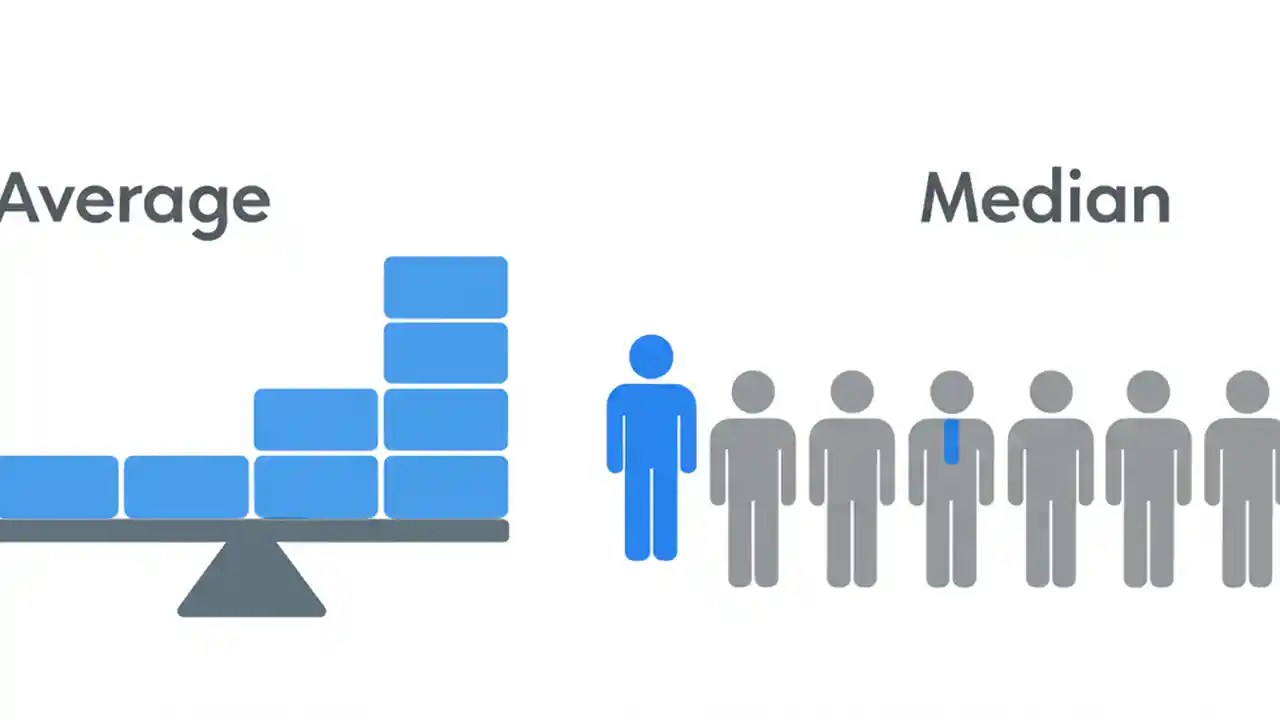 Average

Median