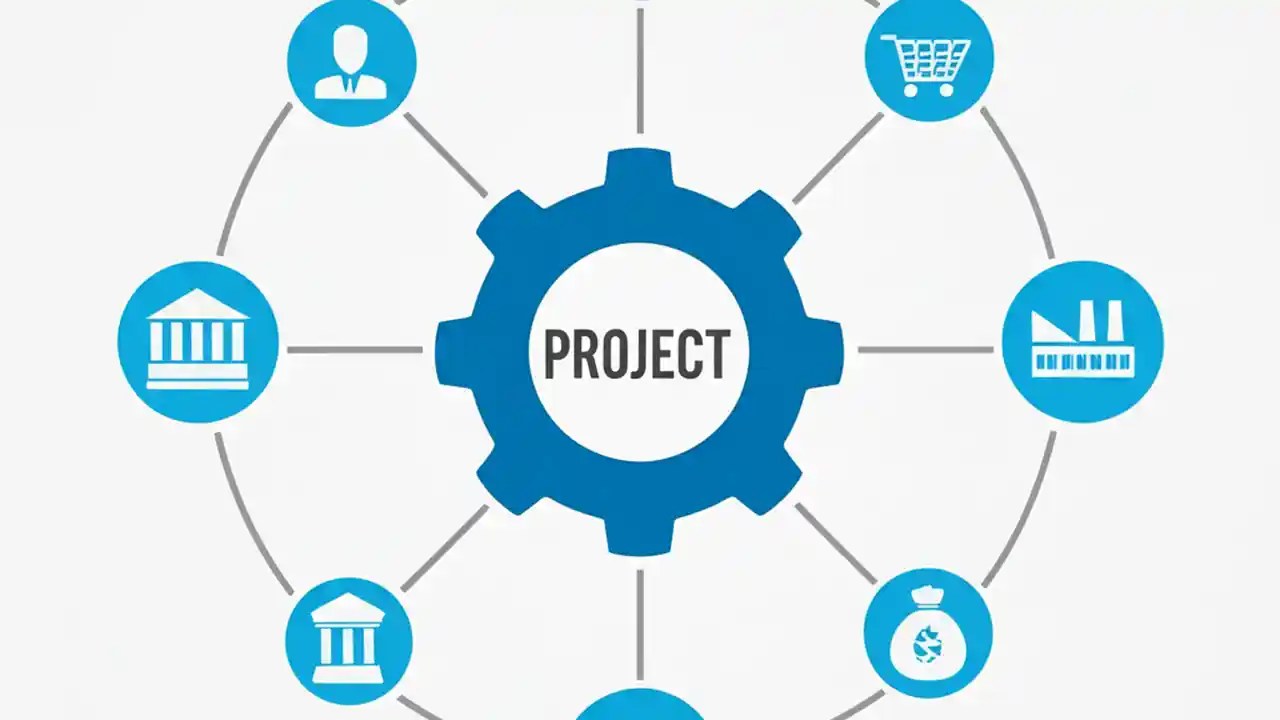 PROJECT