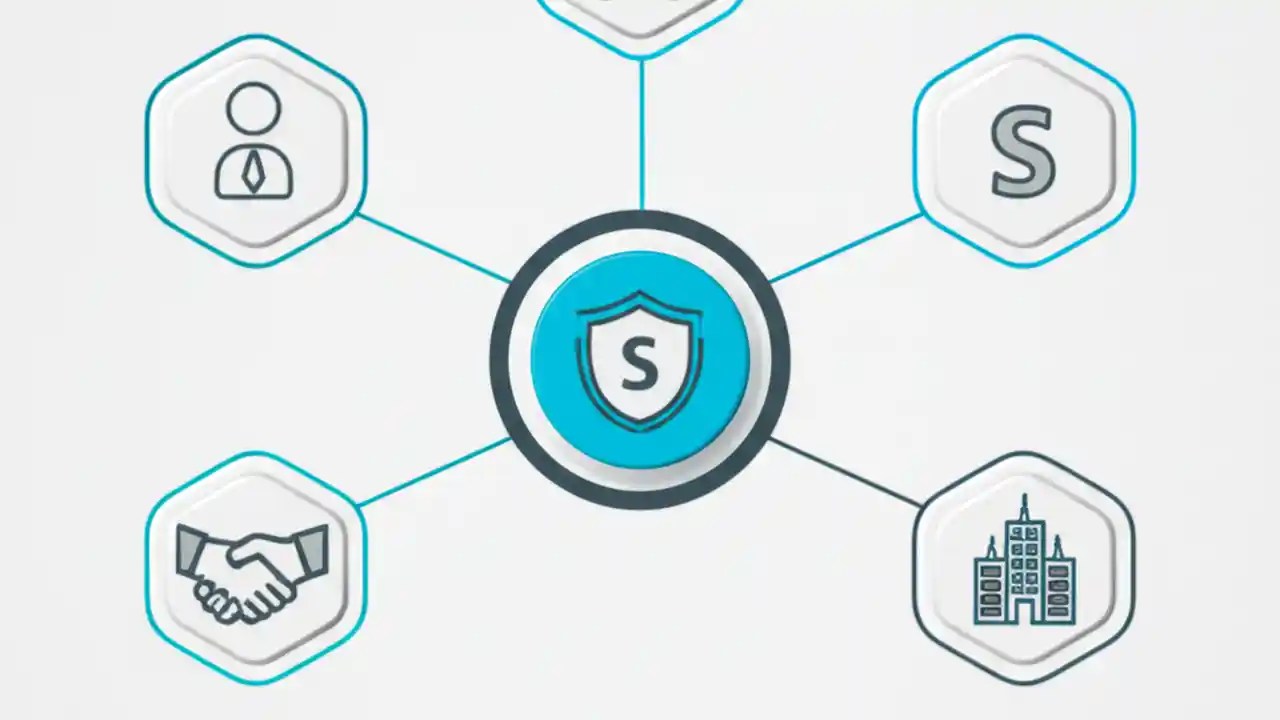 S

S