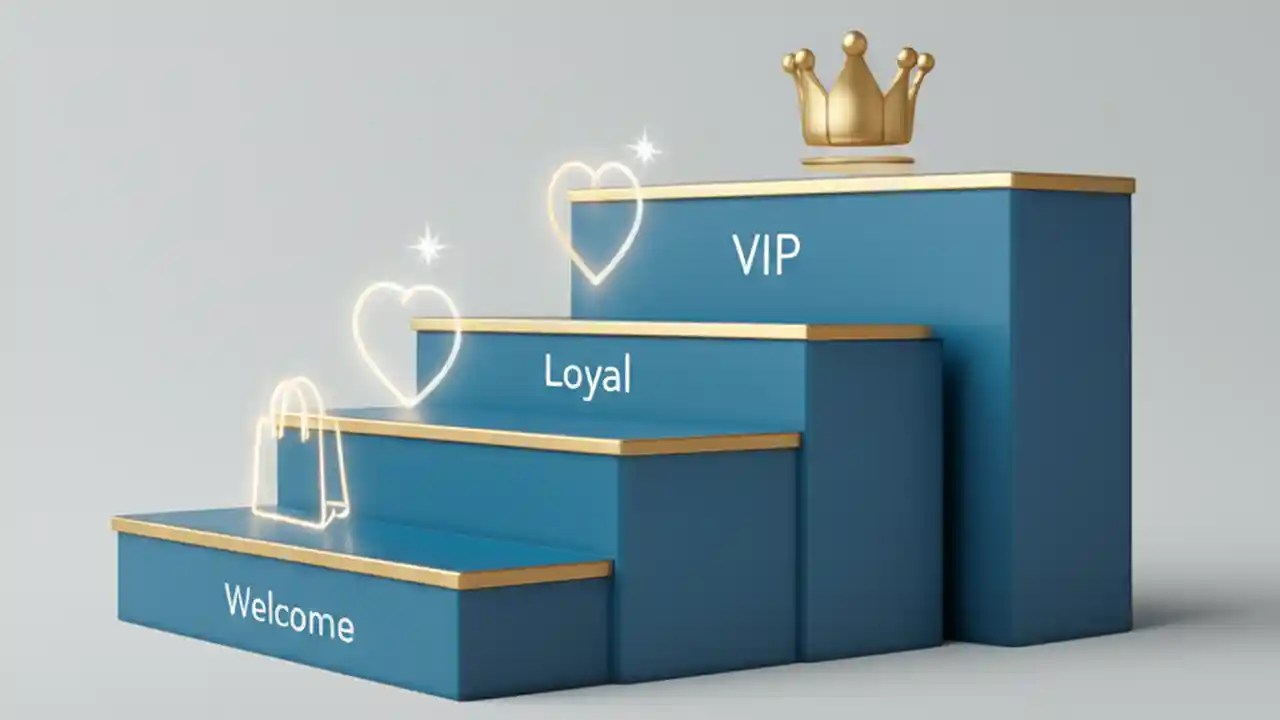 VIP

Loyal

Welcome