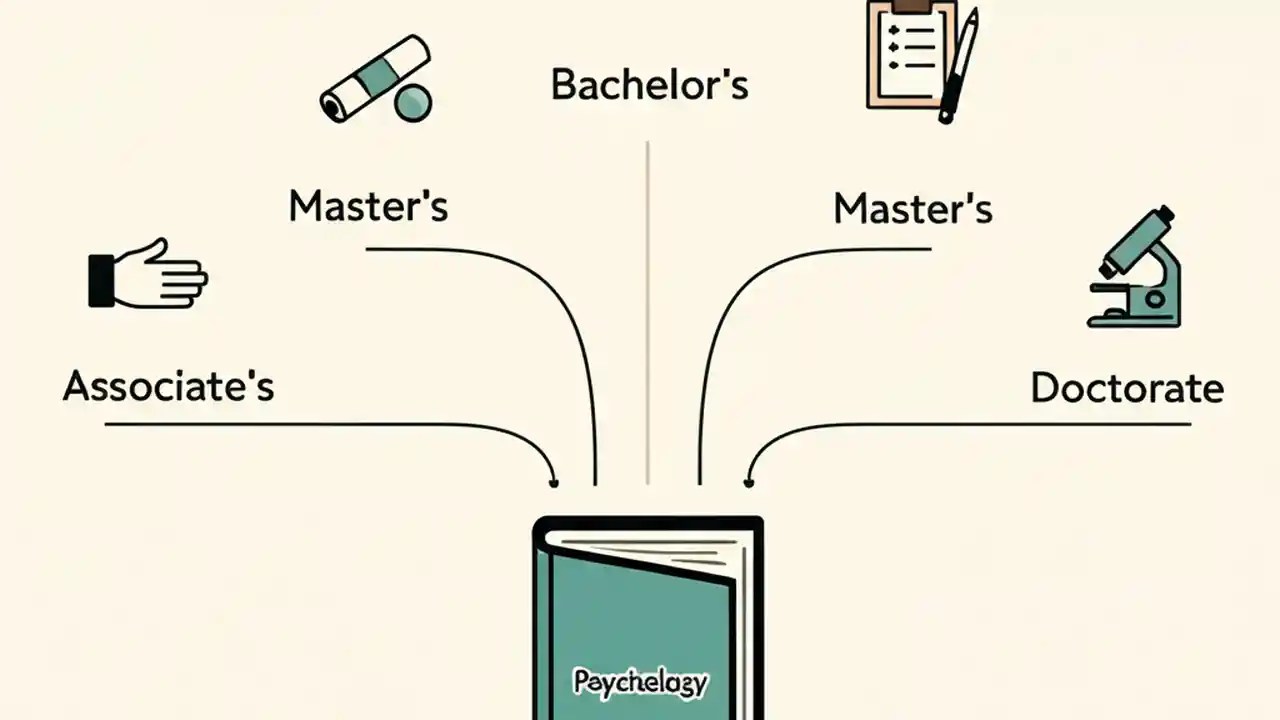 Bachelor's

Master's

Master's

Associate's

Doctorate

Paychelagy