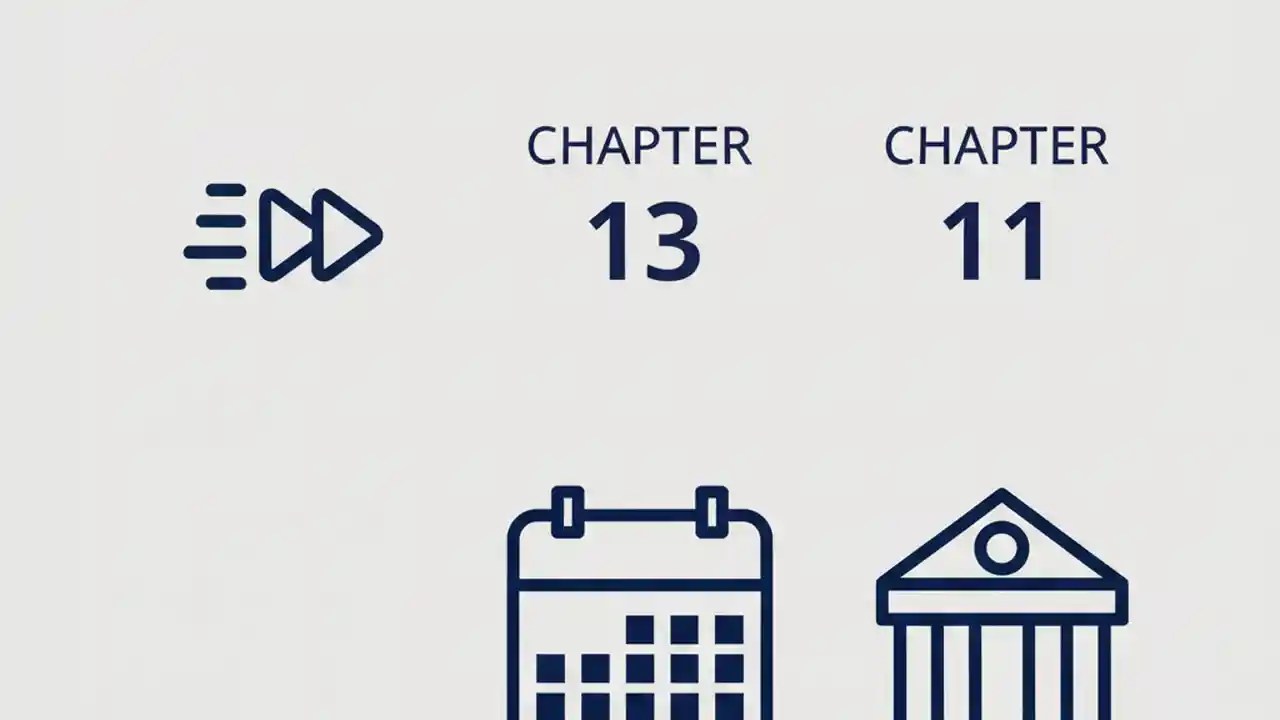 CHAPTER
13

CHAPTER
11