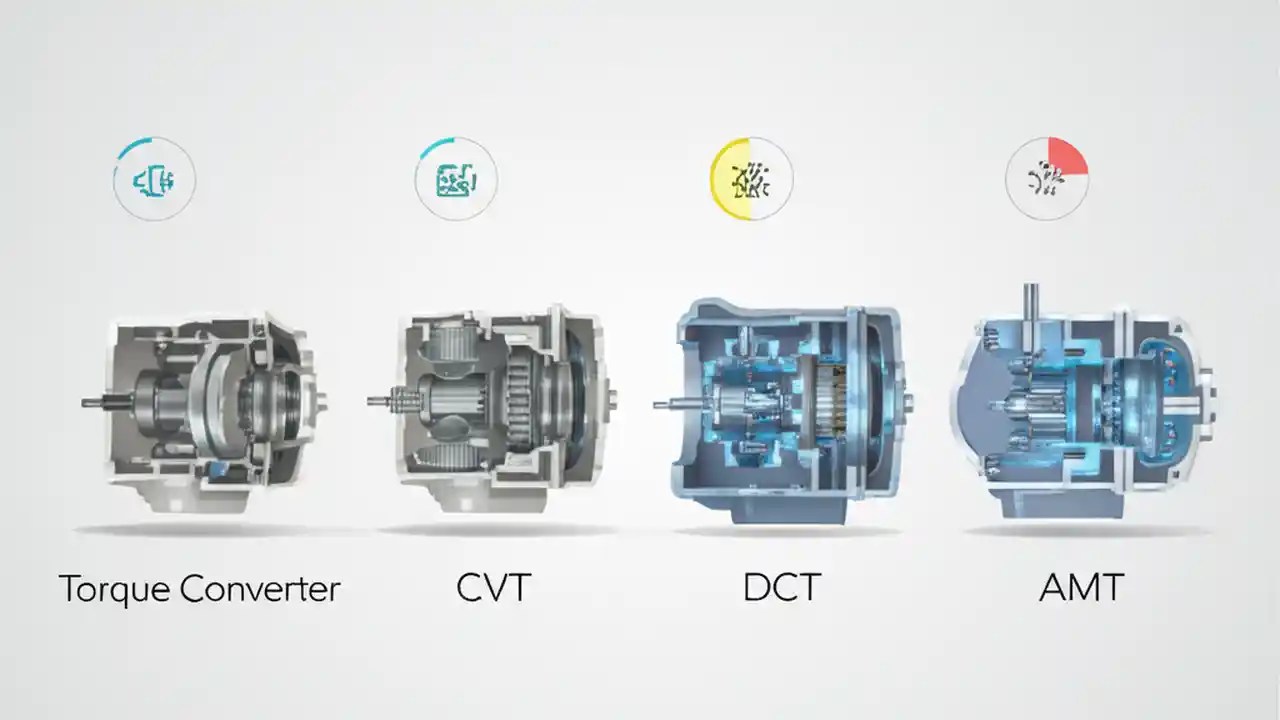 Torque Converter

CVT

DCT

AMT