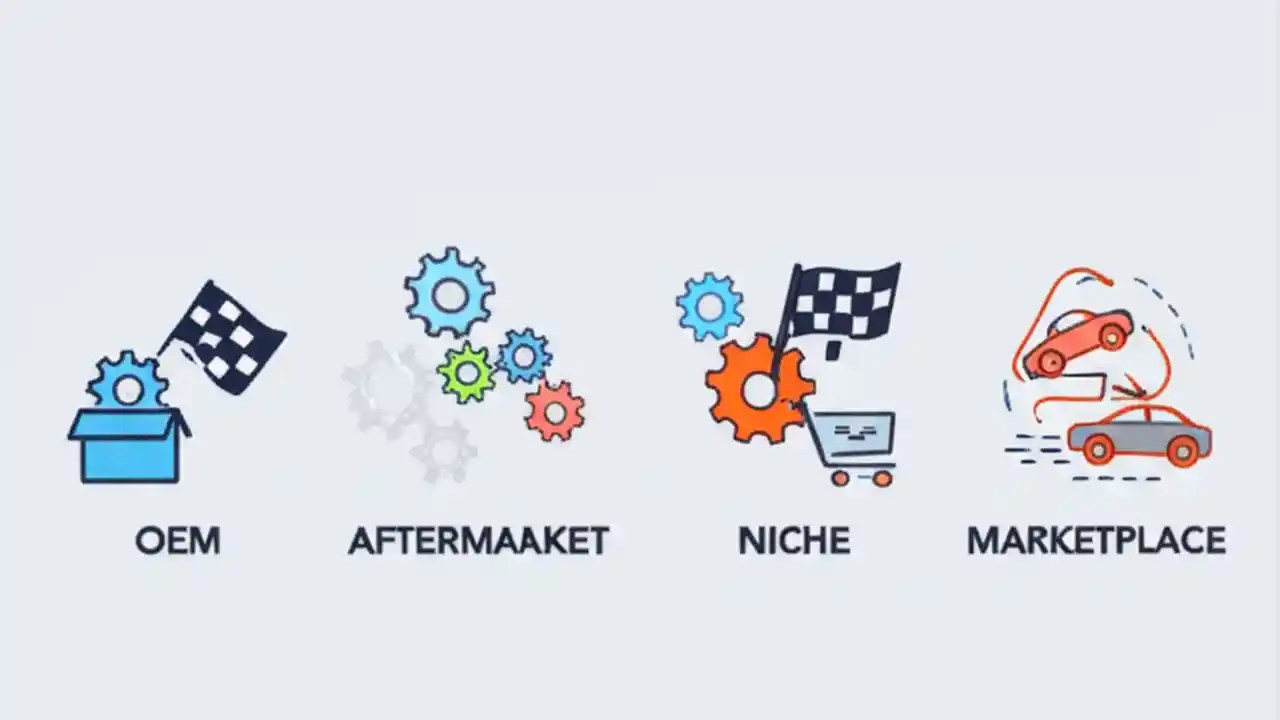 OEM

AFTERMAAKET

NICHE

MARKETPLACE