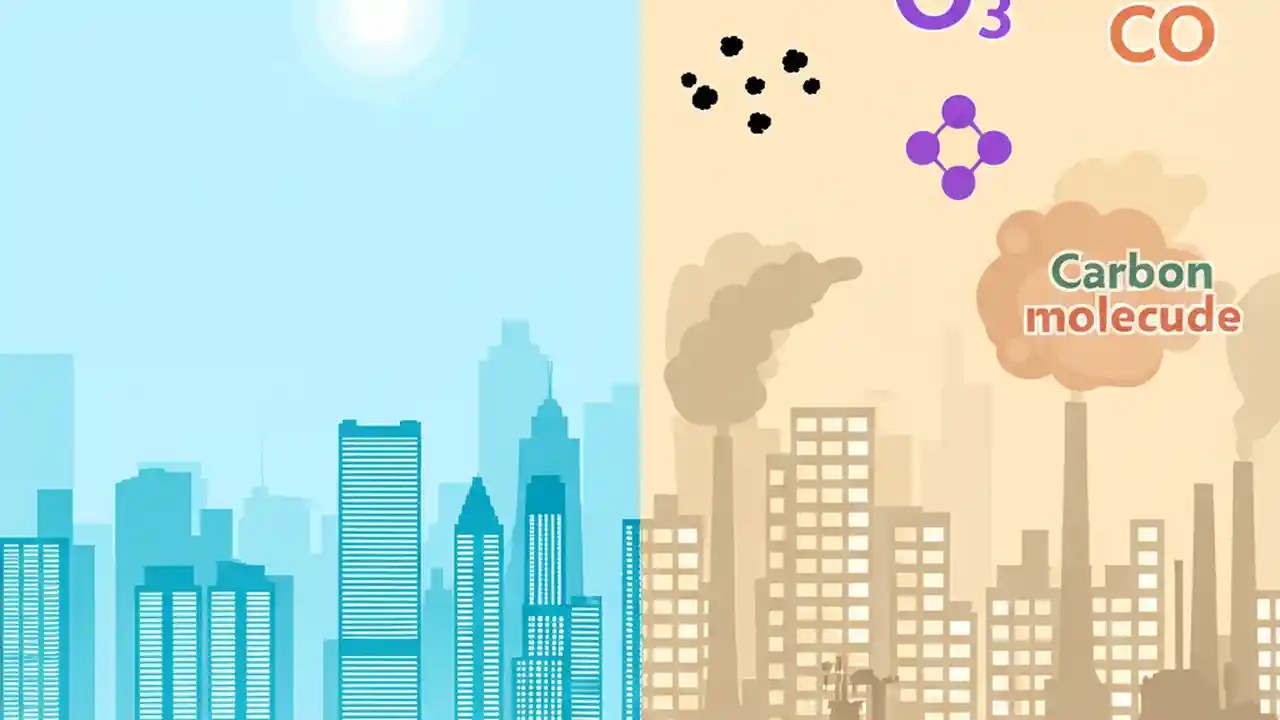 $O_3$

CO

Carbon molecude