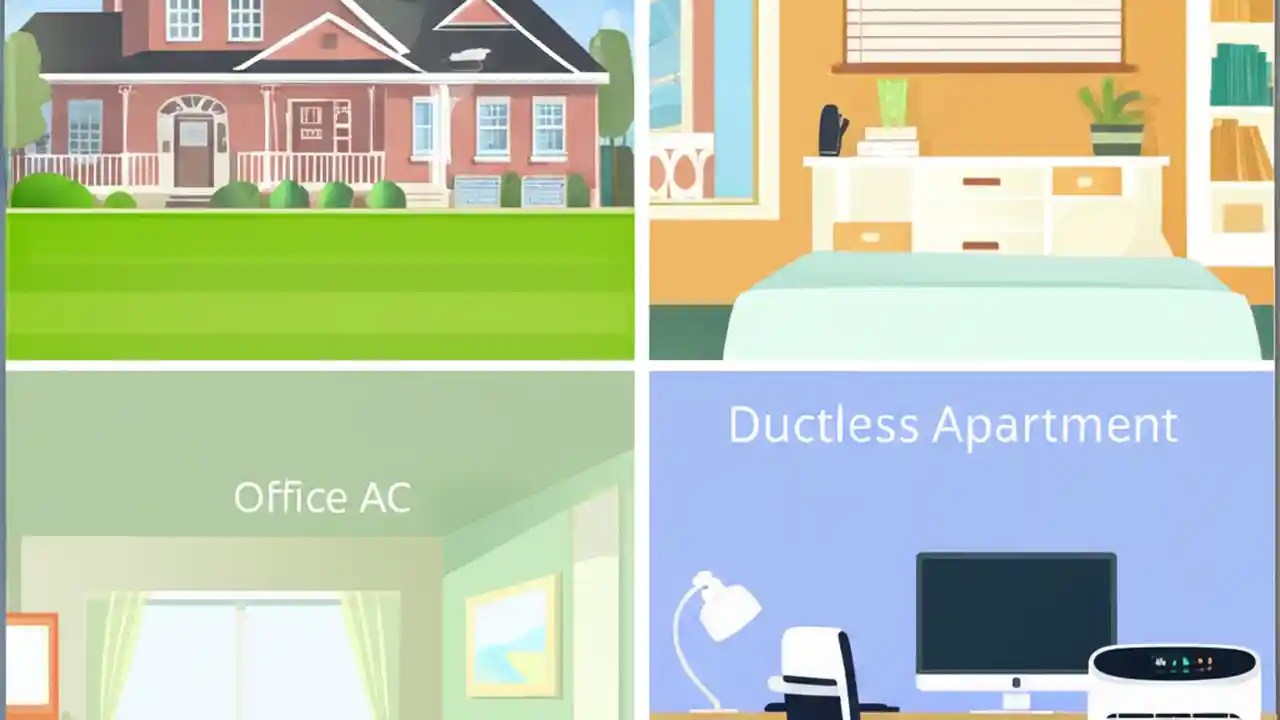 Office AC

Ductless Apartment