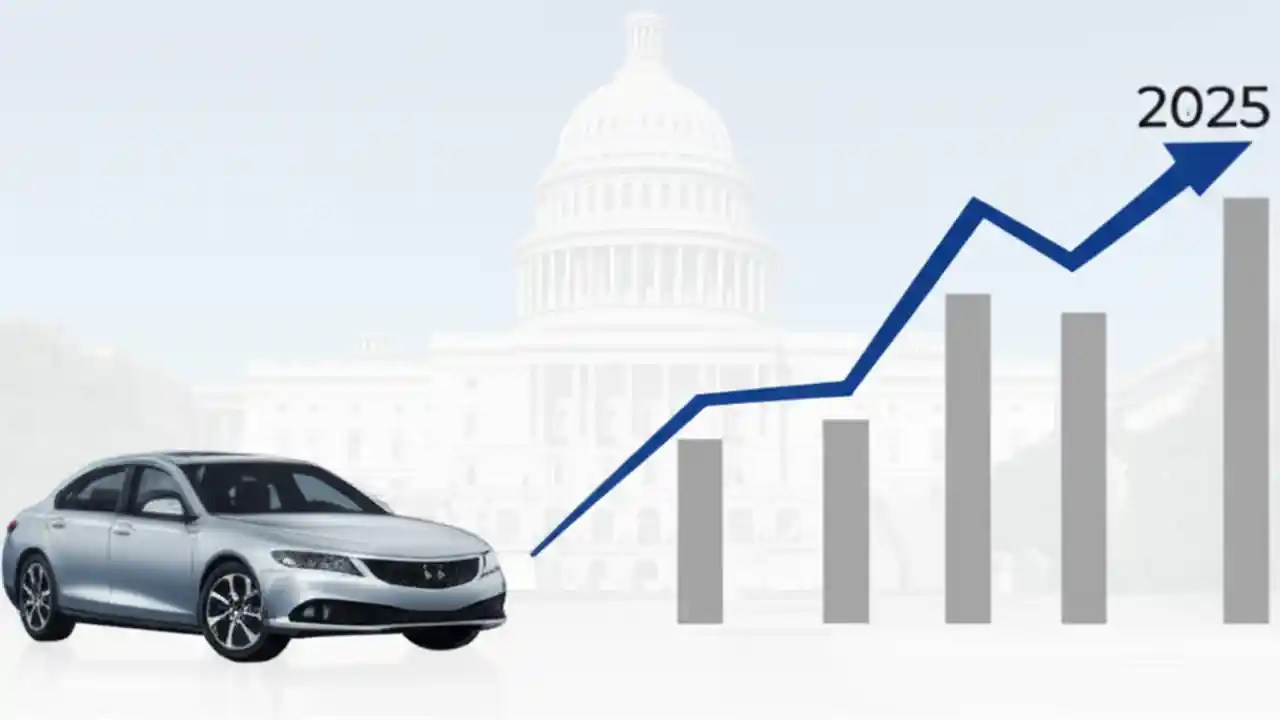 2025