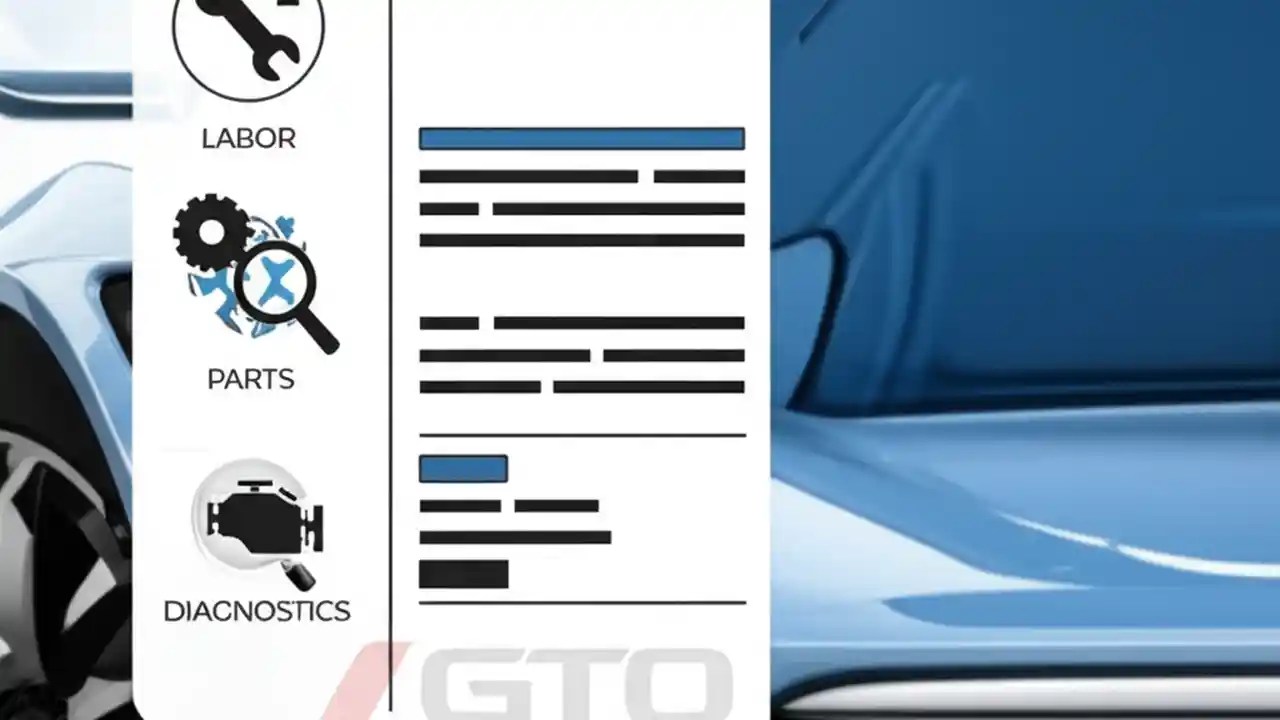 LABOR

PARTS

DIAGNOSTICS

GTO