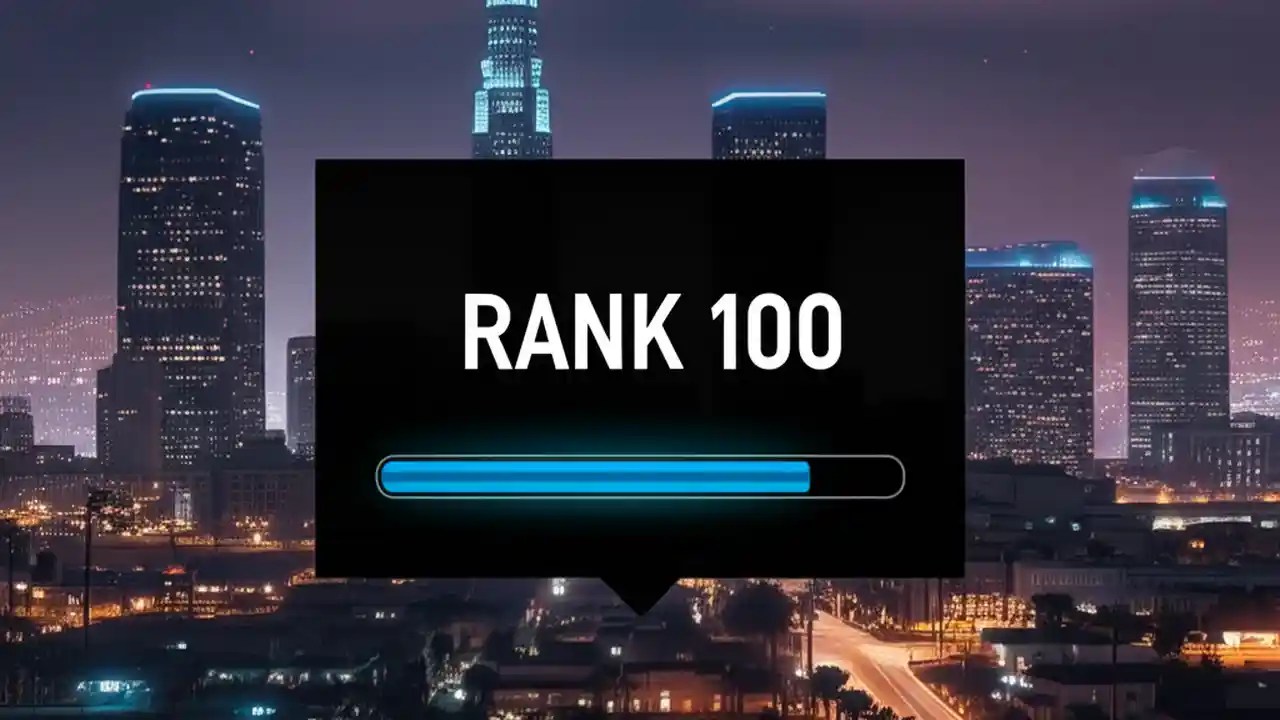 RANK 100