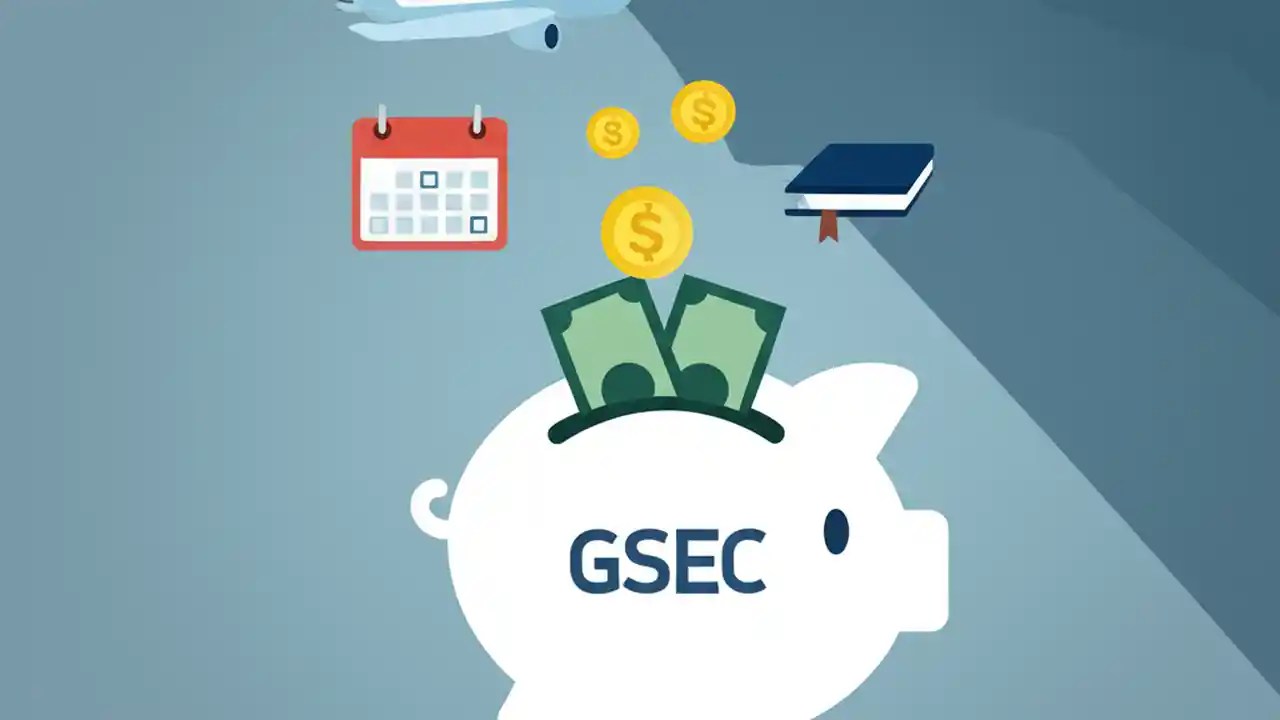 $
$
$
GSEC