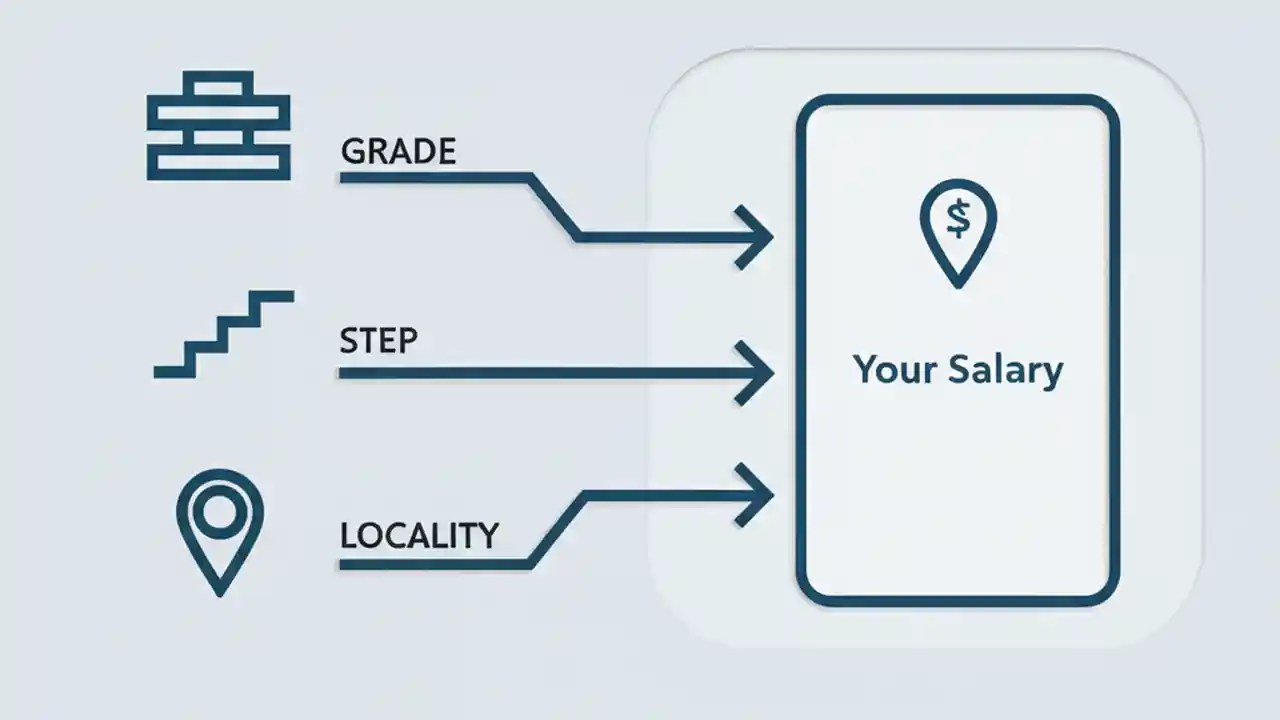 GRADE

STEP

LOCALITY

$

Your Salary