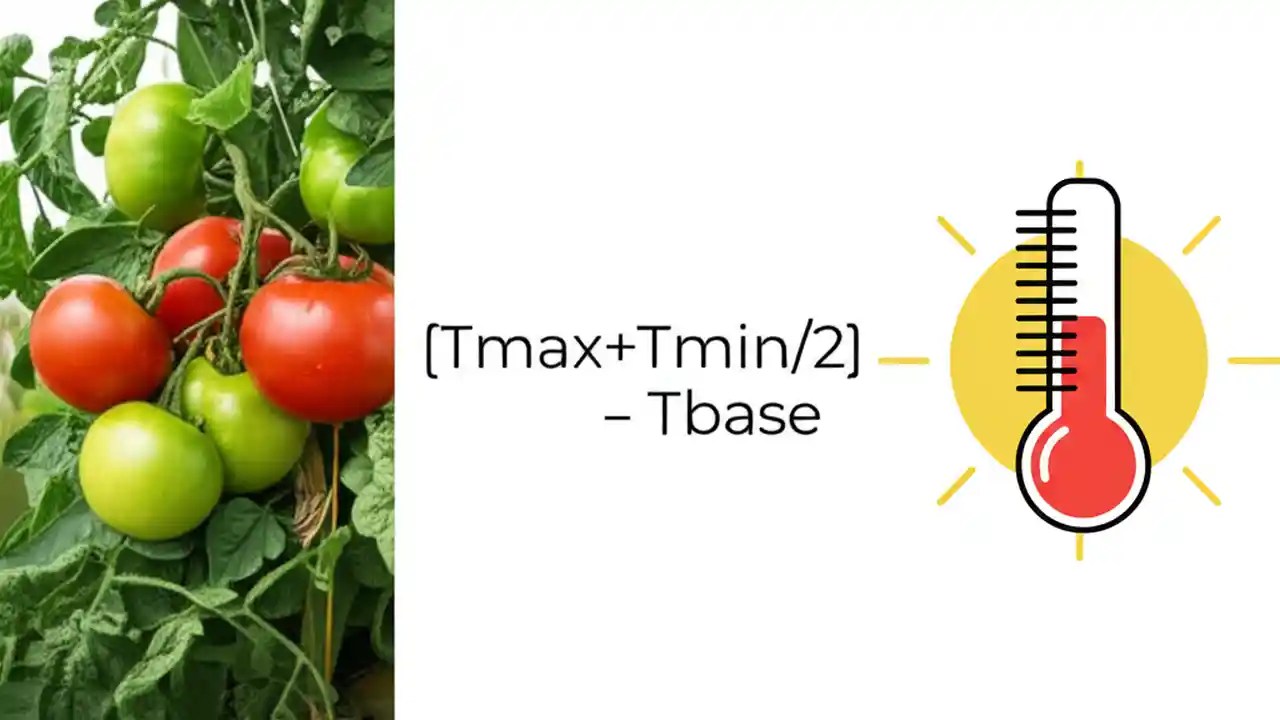 [Tmax+Tmin/2] – Tbase