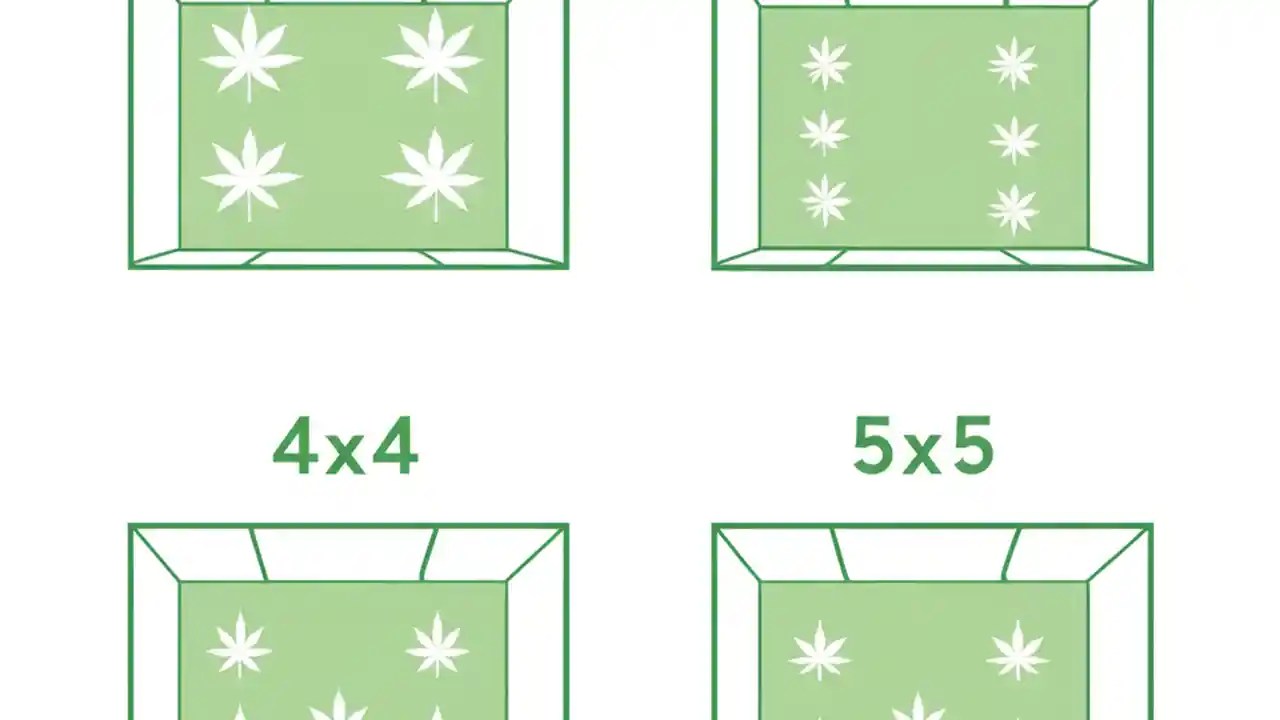 4x4

5x5