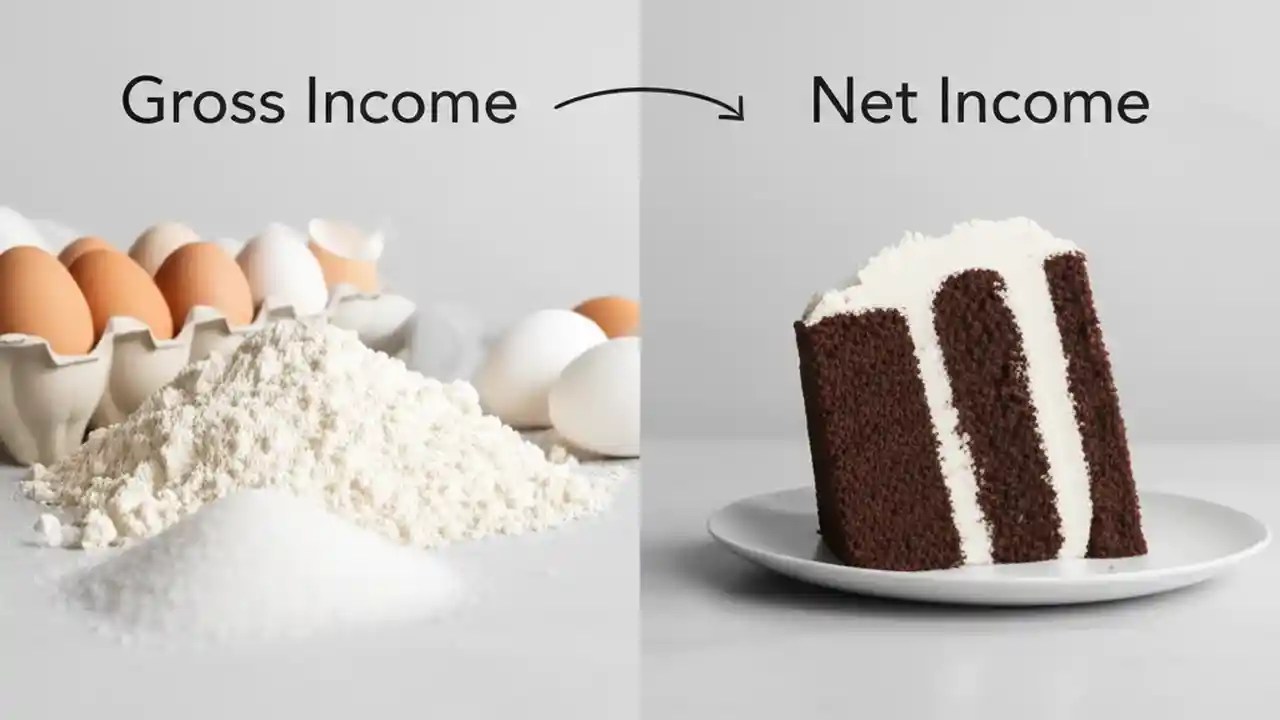 Gross Income

Net Income