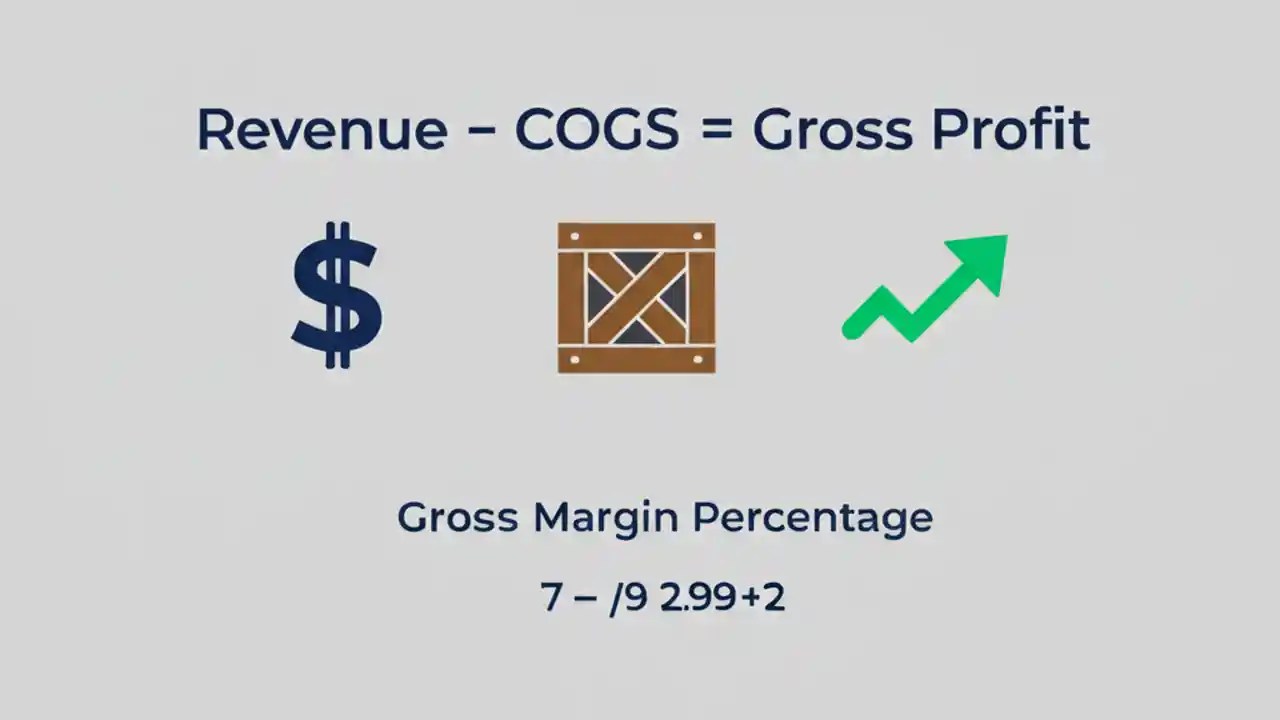 Revenue – COGS = Gross Profit

$

Gross Margin Percentage

7 – /9 2.99+2