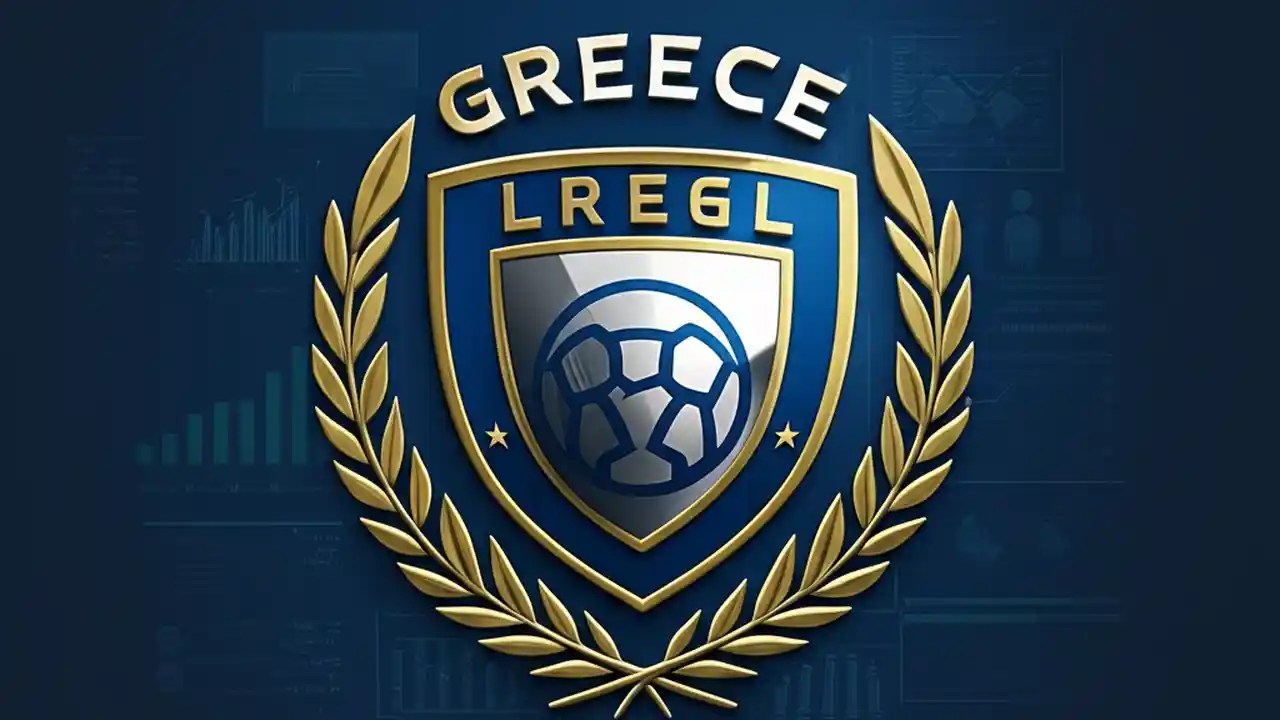 GREECE

LREGL