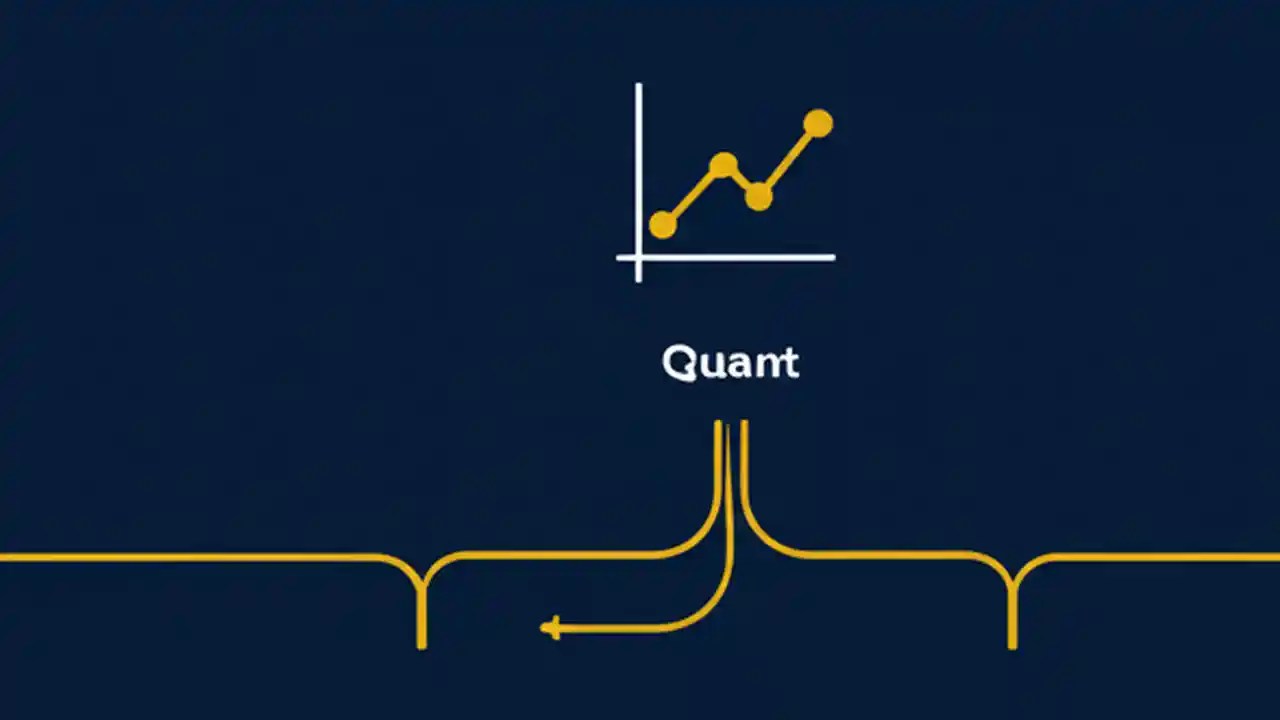 Quant