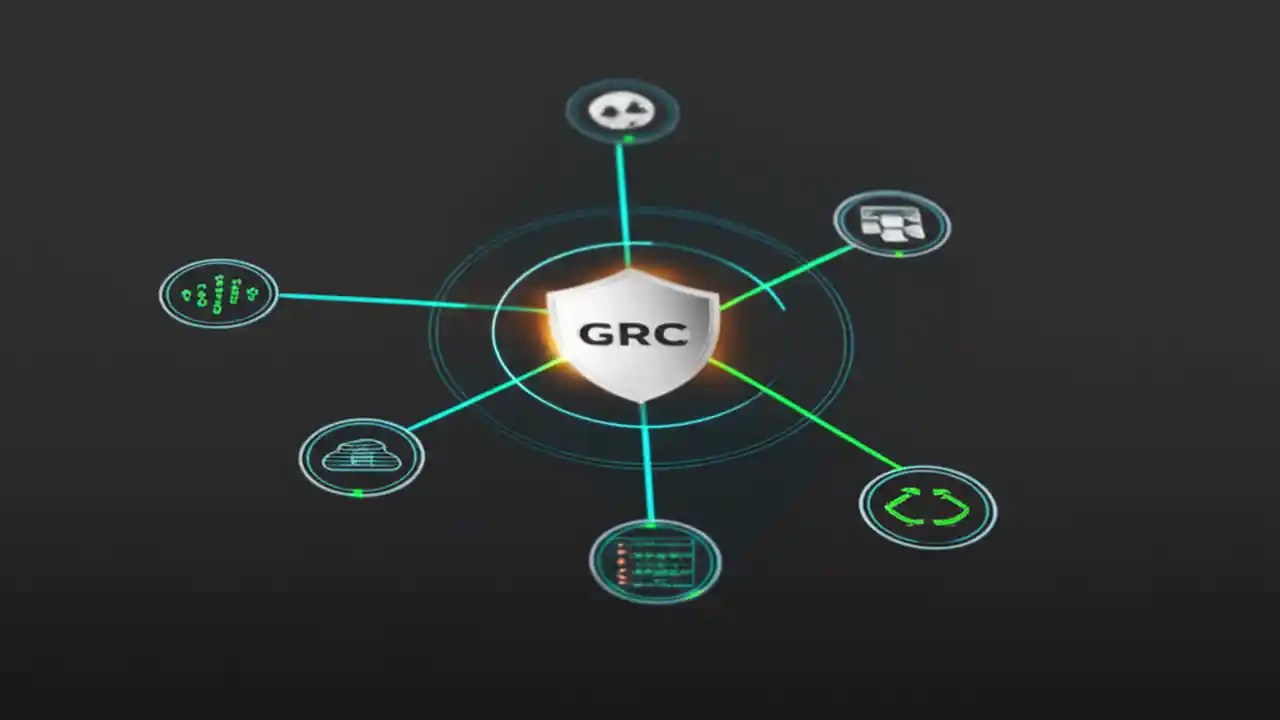 GRC