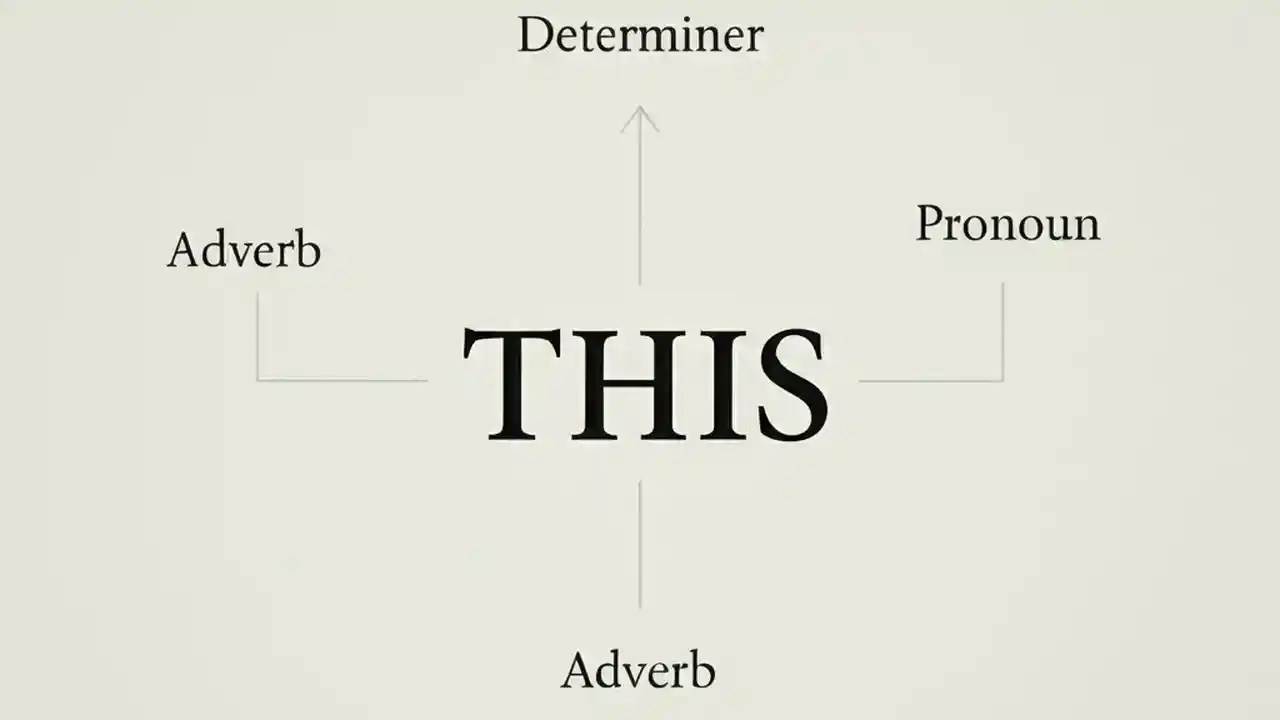 Determiner

Adverb

Pronoun

THIS

Adverb