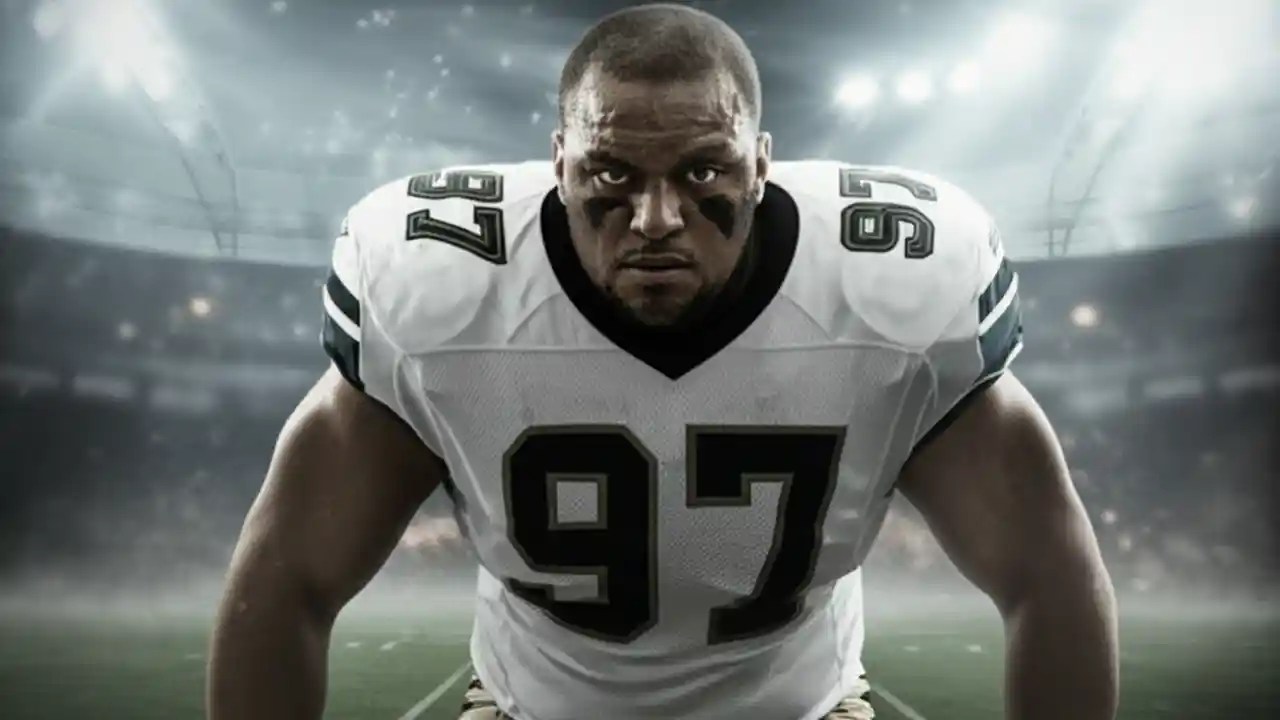 97 97 97