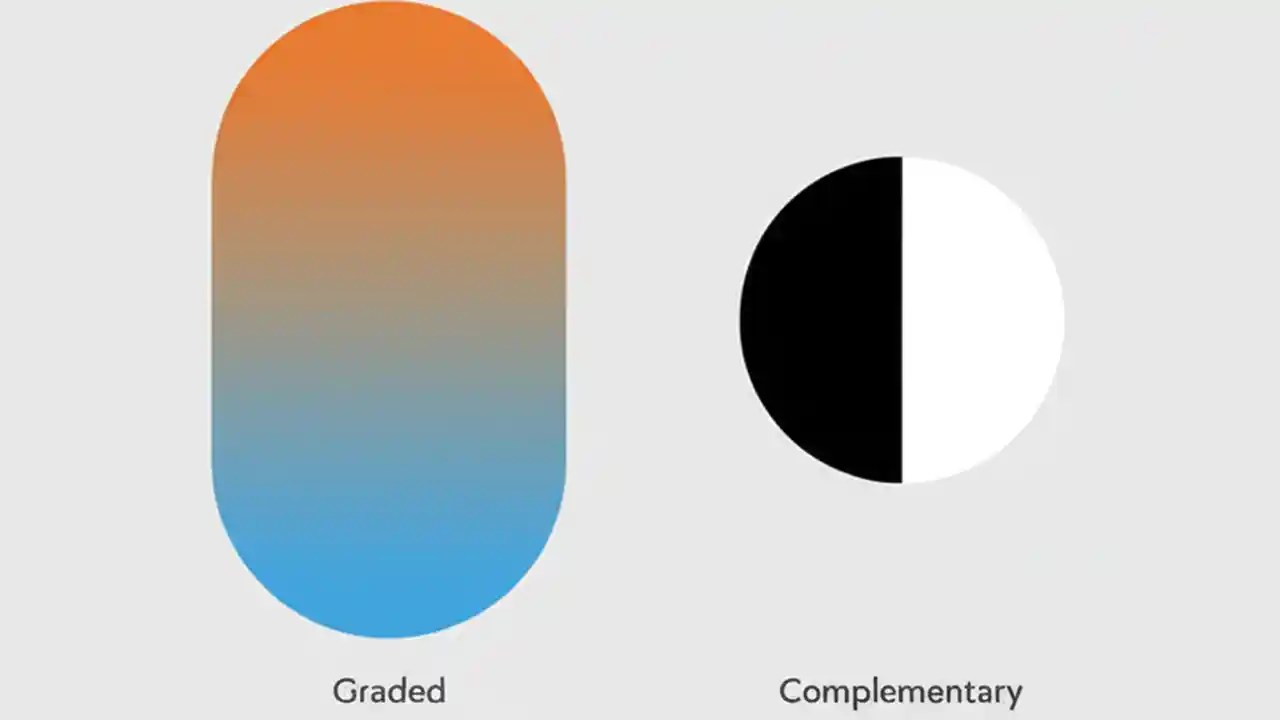 Graded

Complementary