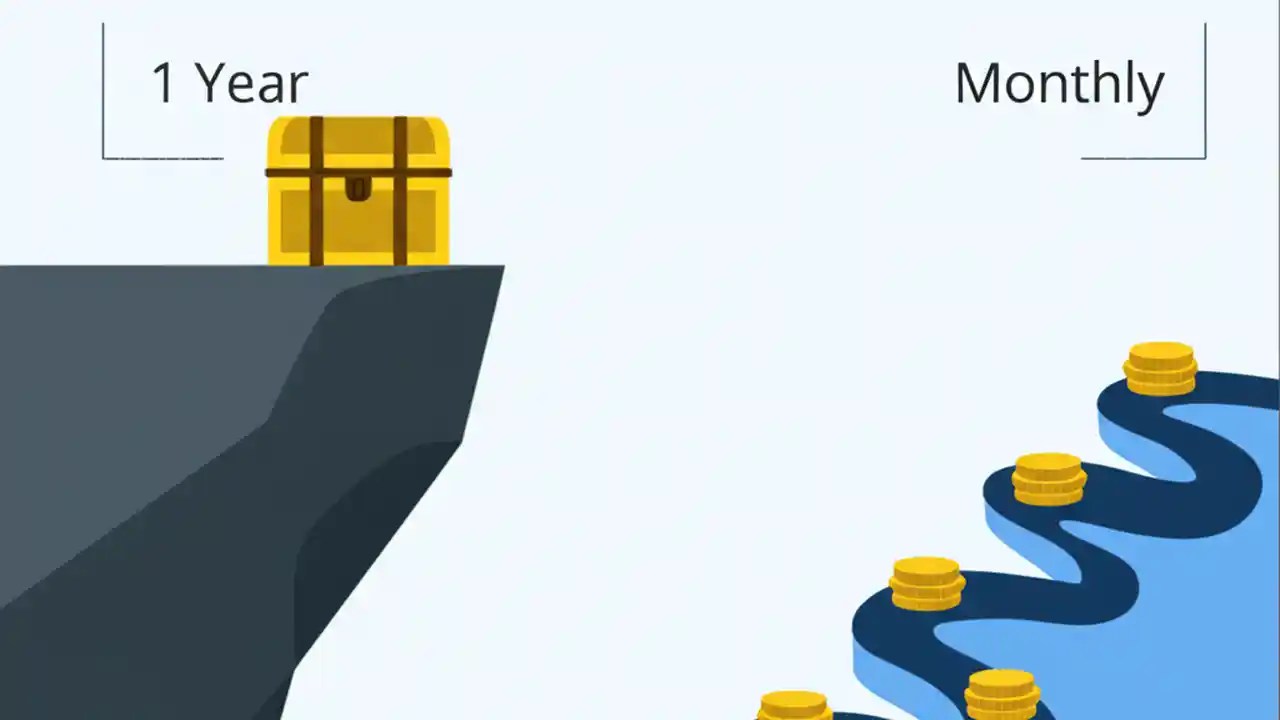 1 Year

Monthly