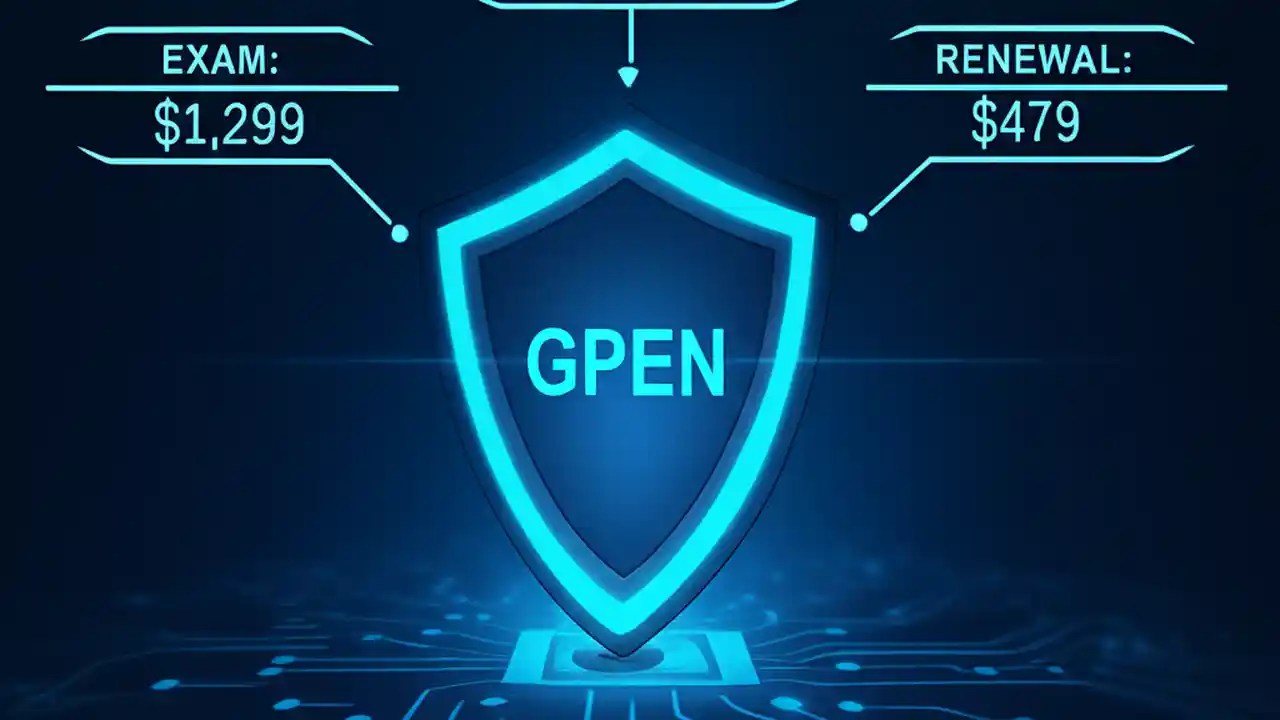 EXAM:
$1,299

RENEWAL:
$479

GPEN