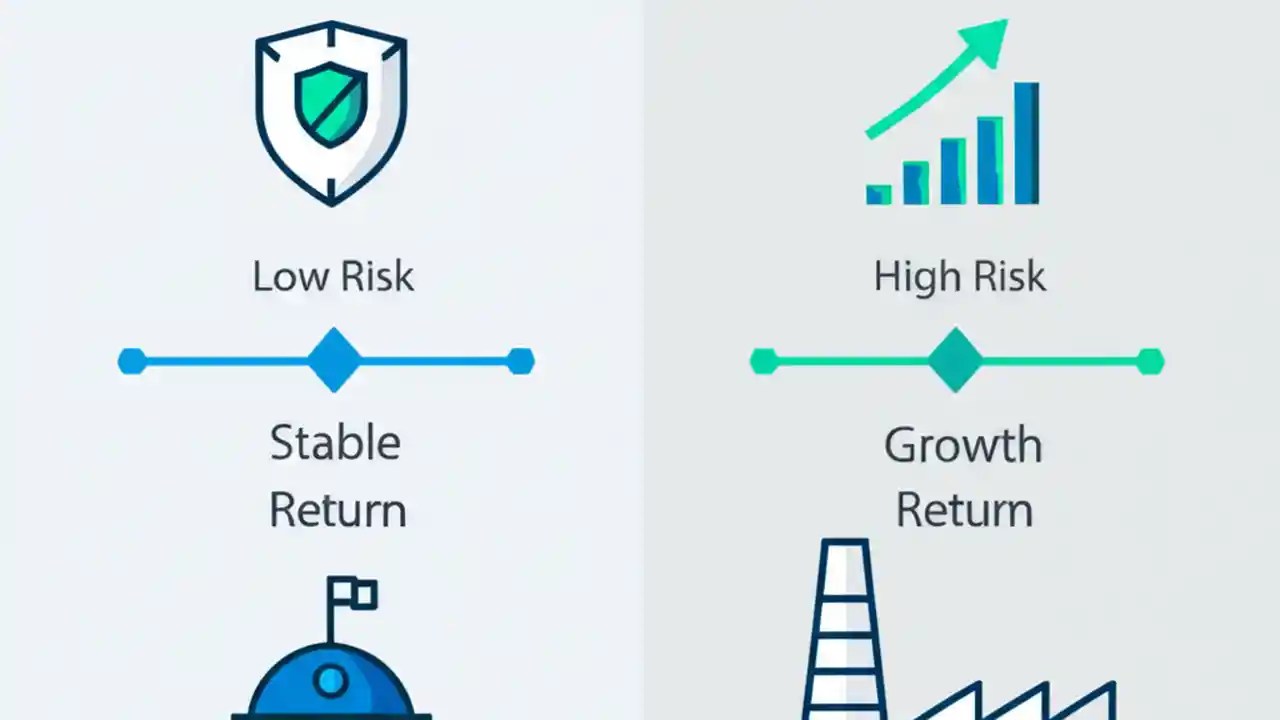 Low Risk

Stable Return

High Risk

Growth Return