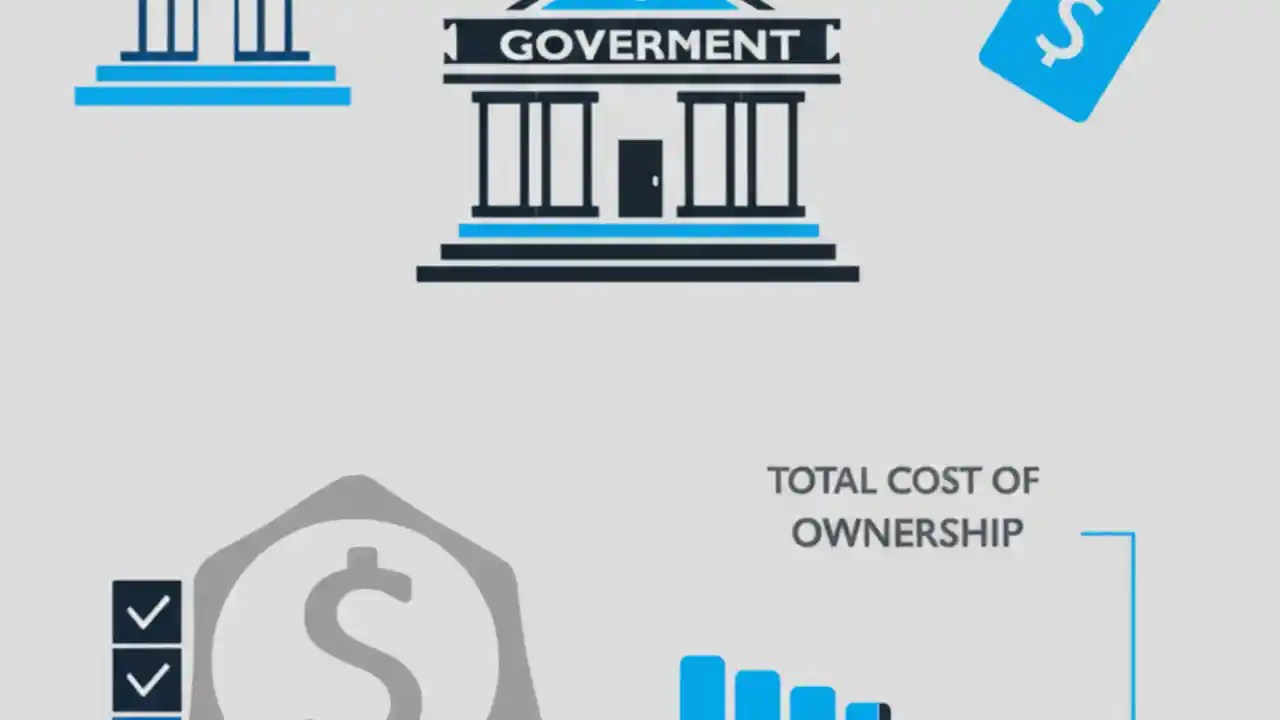 GOVERMENT

$

TOTAL COST OF OWNERSHIP

$