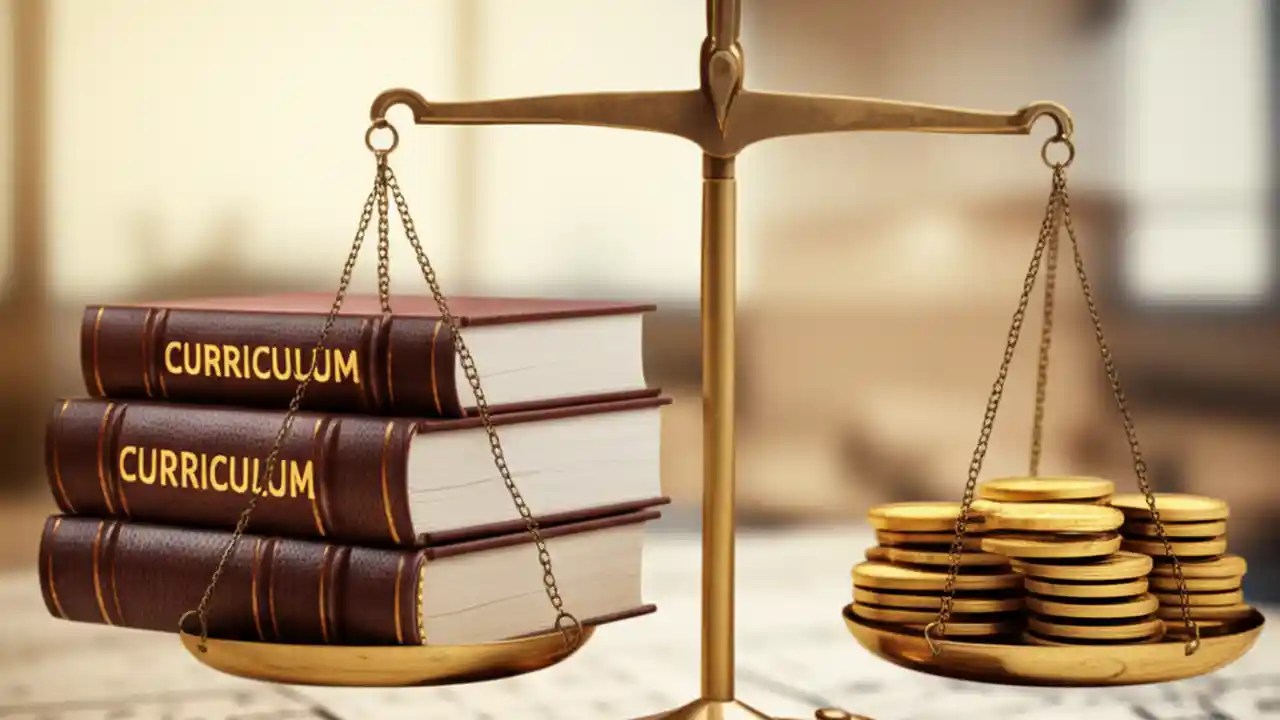 CURRICULUM

CURRICULUM