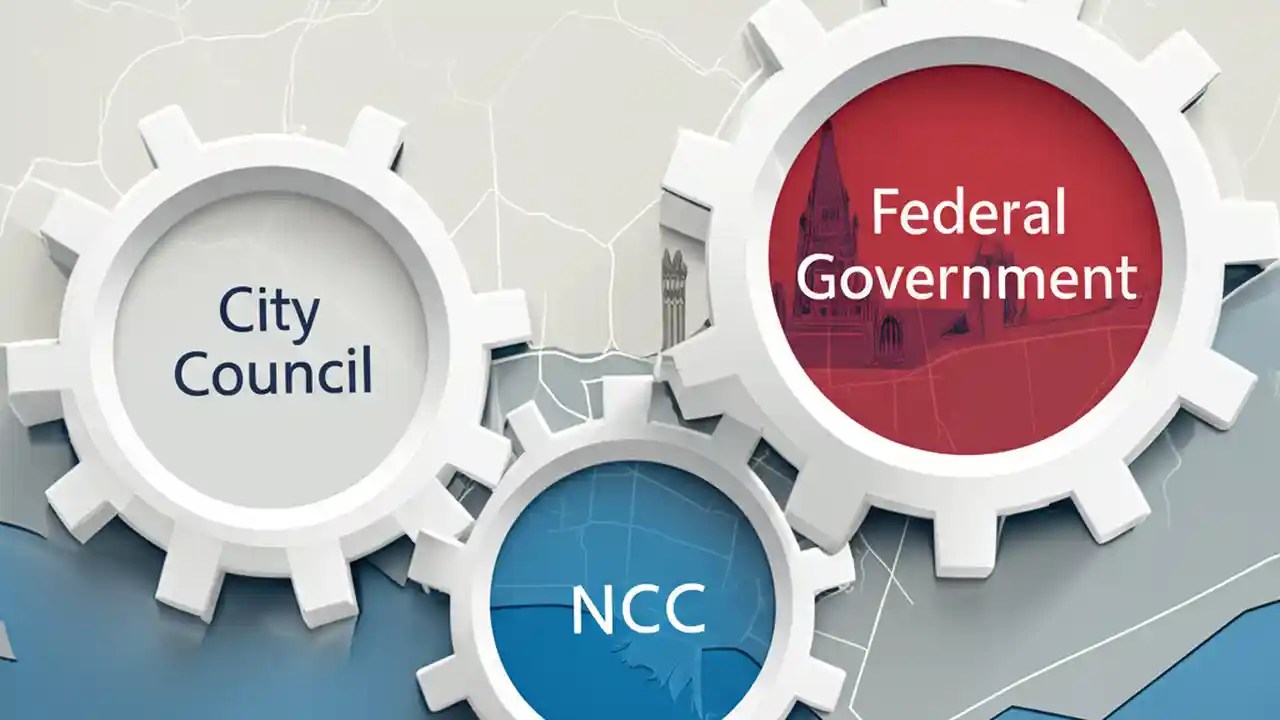 City Council

Federal Government

NCC