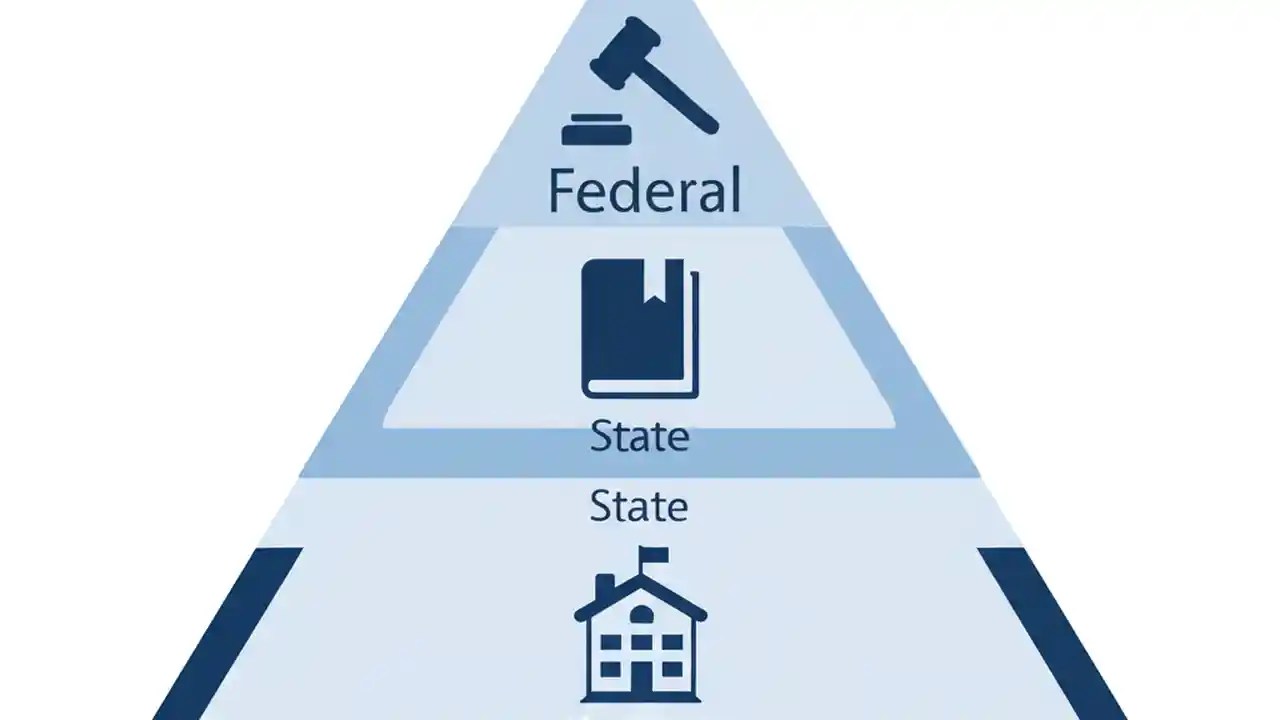 Federal

State

State