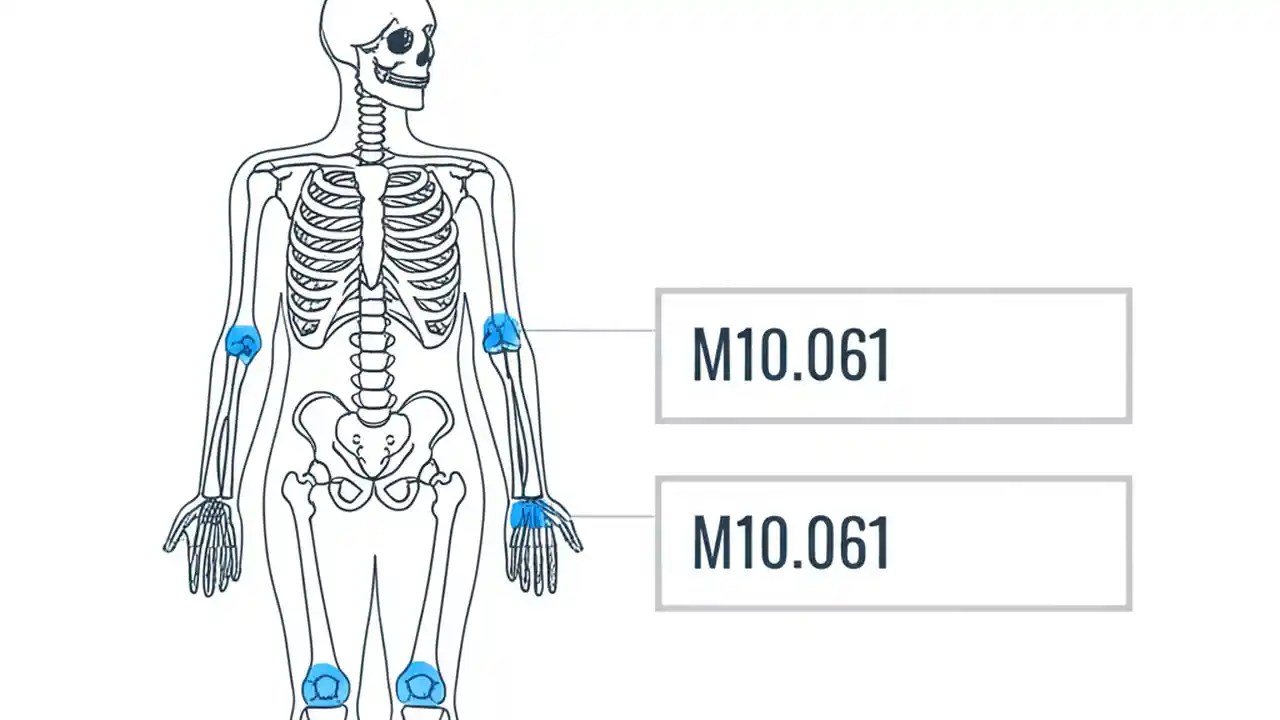 M10.061

M10.061