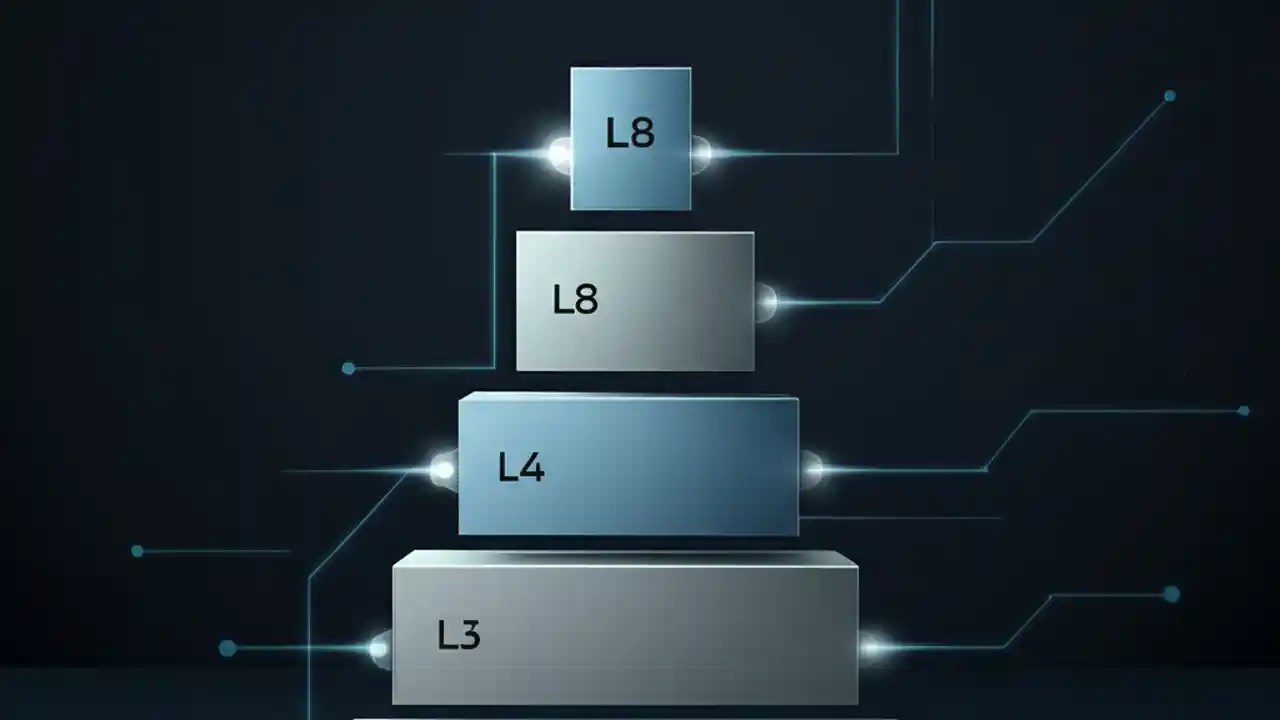 L8

L8

L4

L3