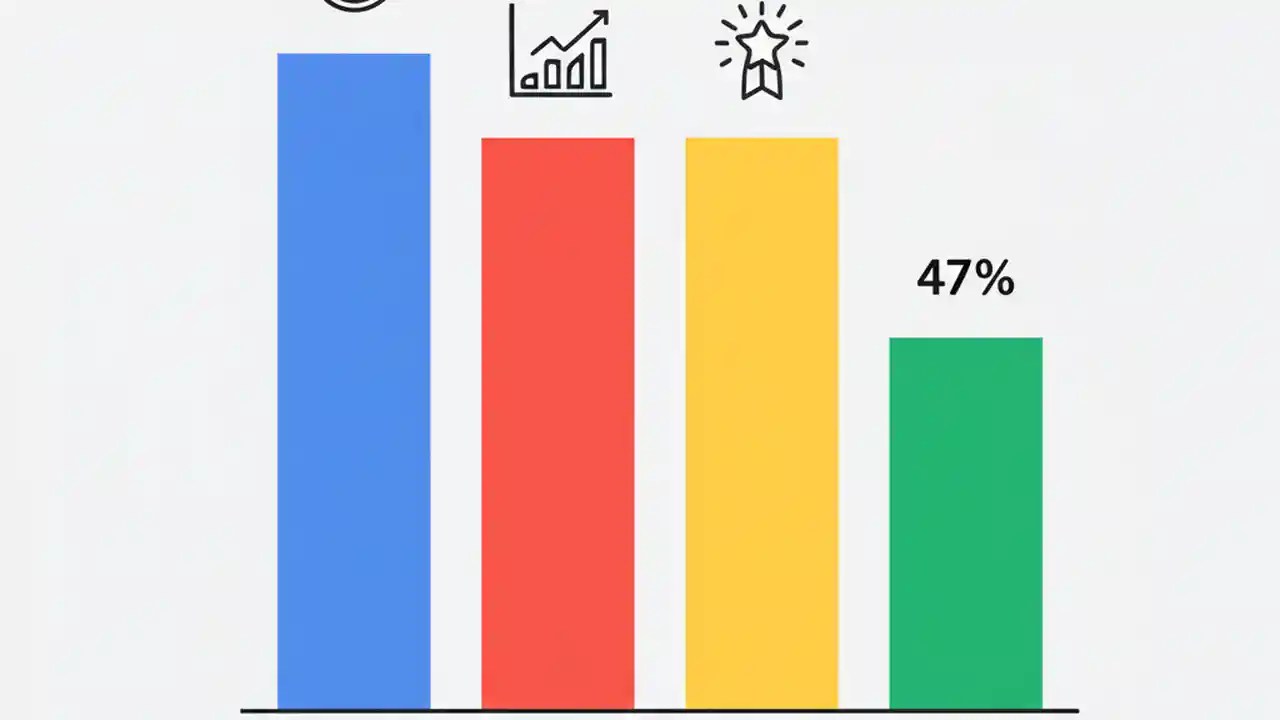 47%