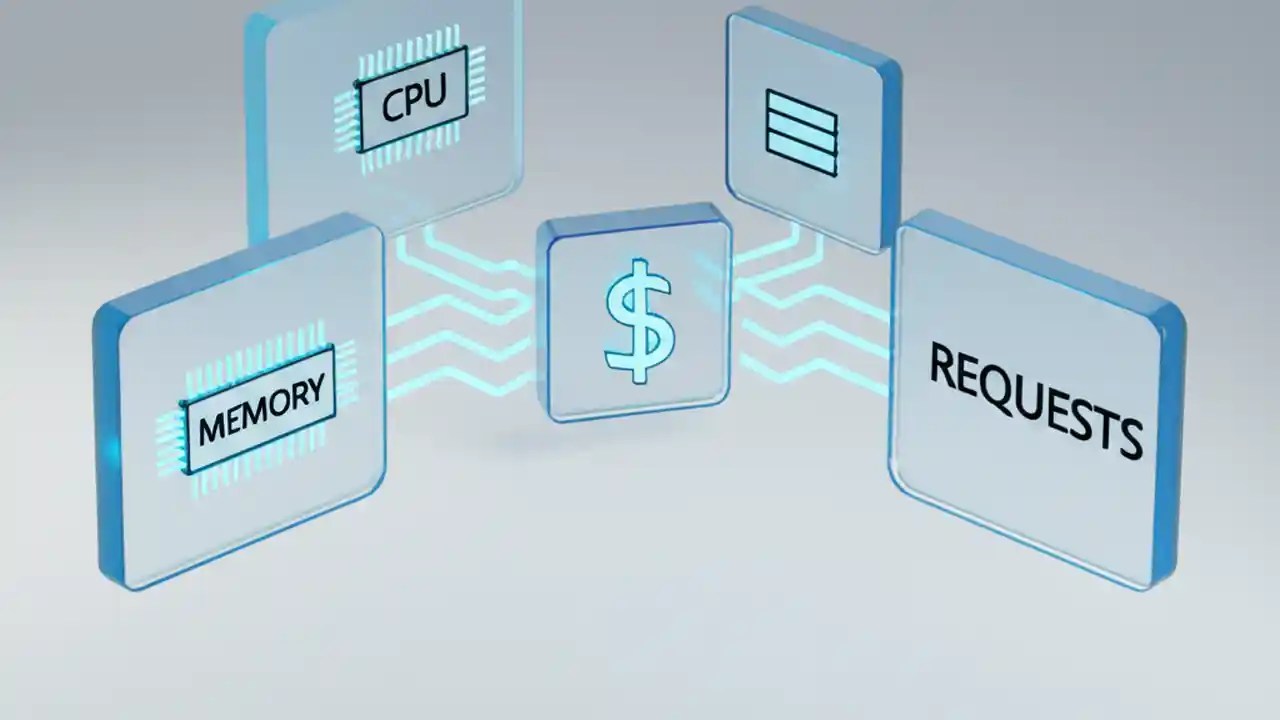 CPU

MEMORY

$

REQUESTS