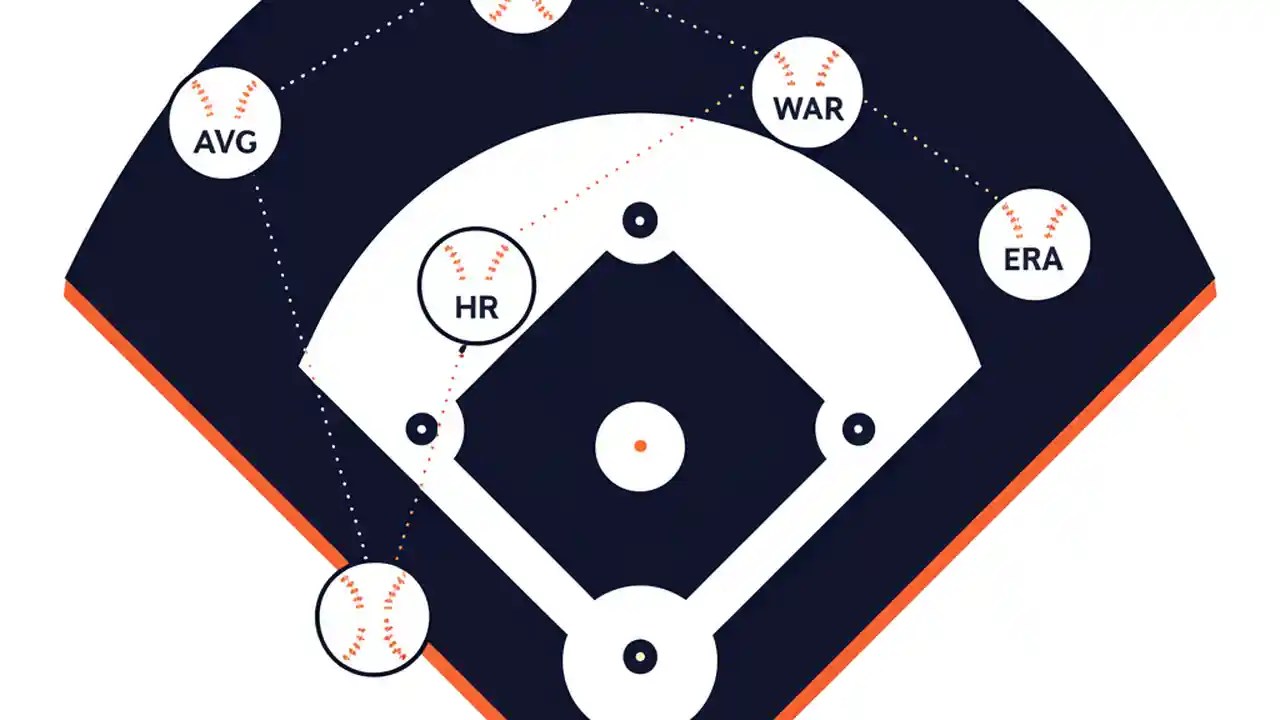 AVG

WAR

ERA

HR